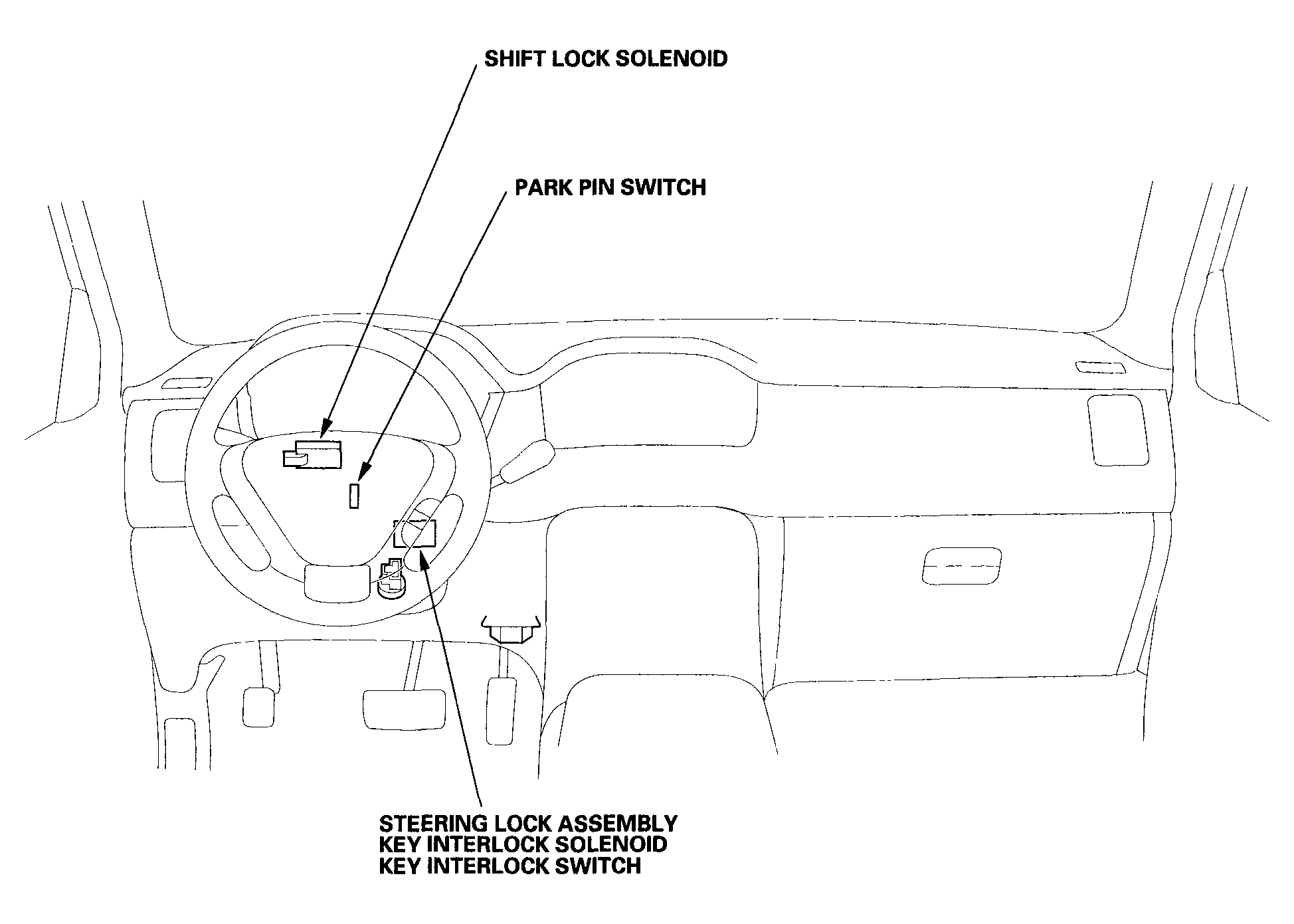 SHIFT LOCK SOLENOID

PARK PIN SWITCH

STEERING LOCK ASSEMBLY
KEY INTERLOCK SOLENOID
KEY INTERLOCK SWITCH