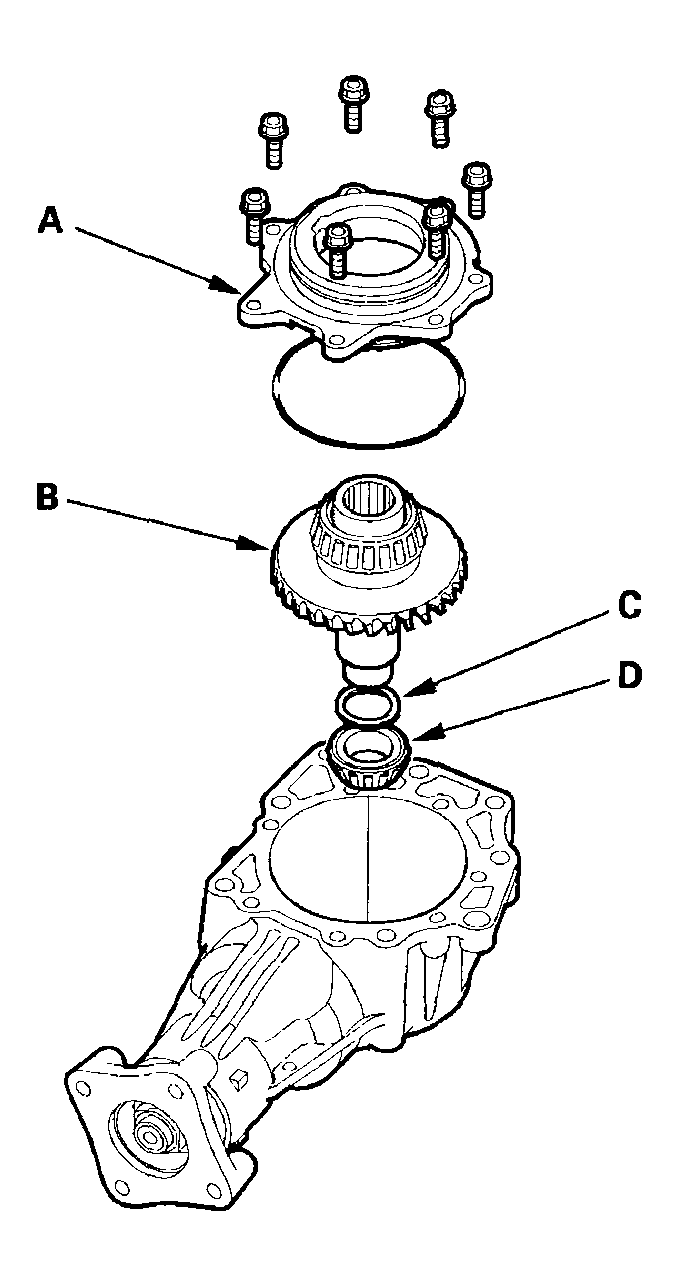 A

B

C

D