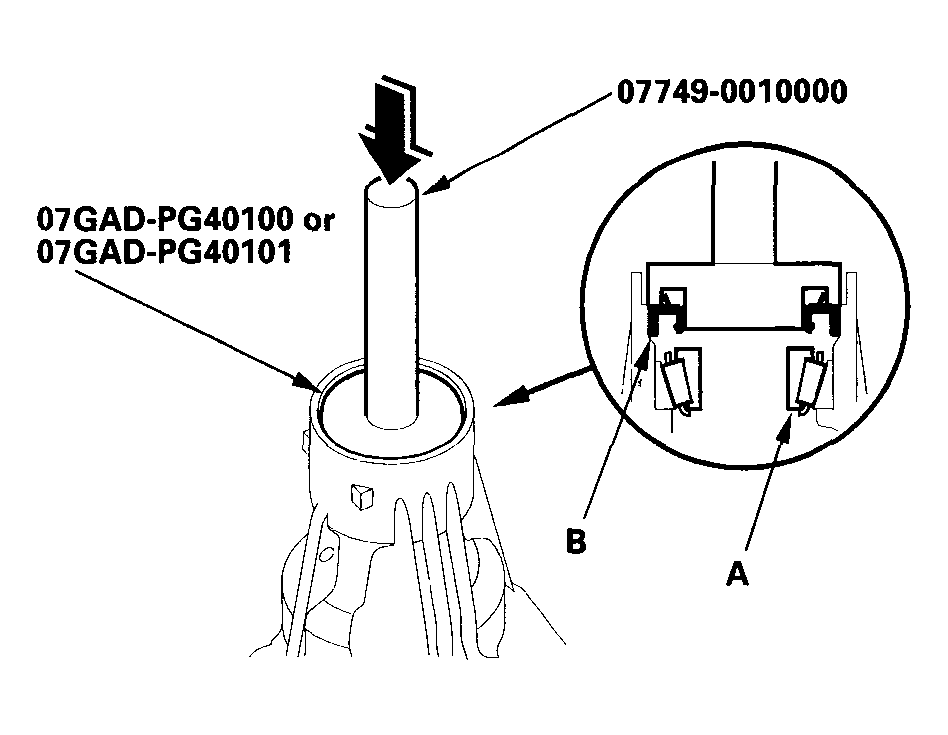 07749-0010000

07GAD-PG40100 or
07GAD-PG40101

B

A