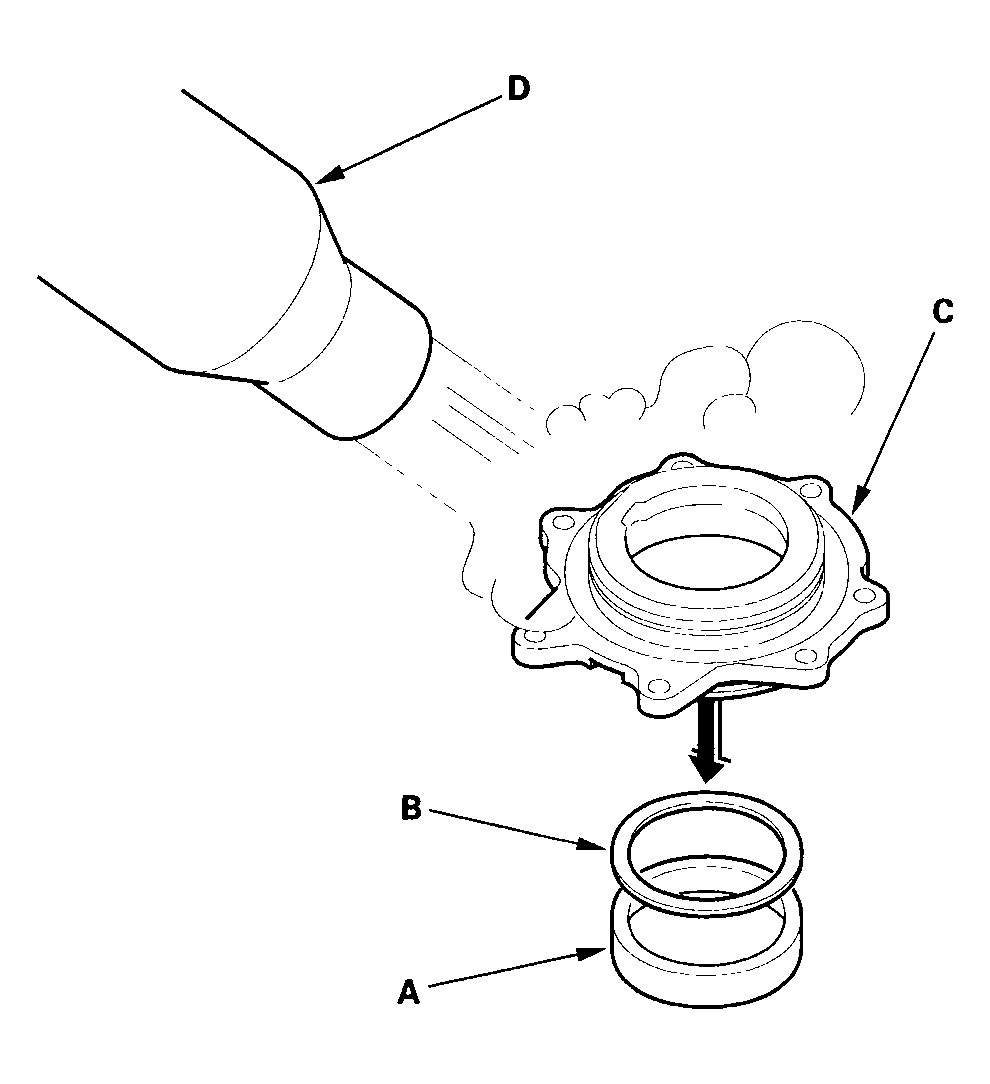 D
C
B
A