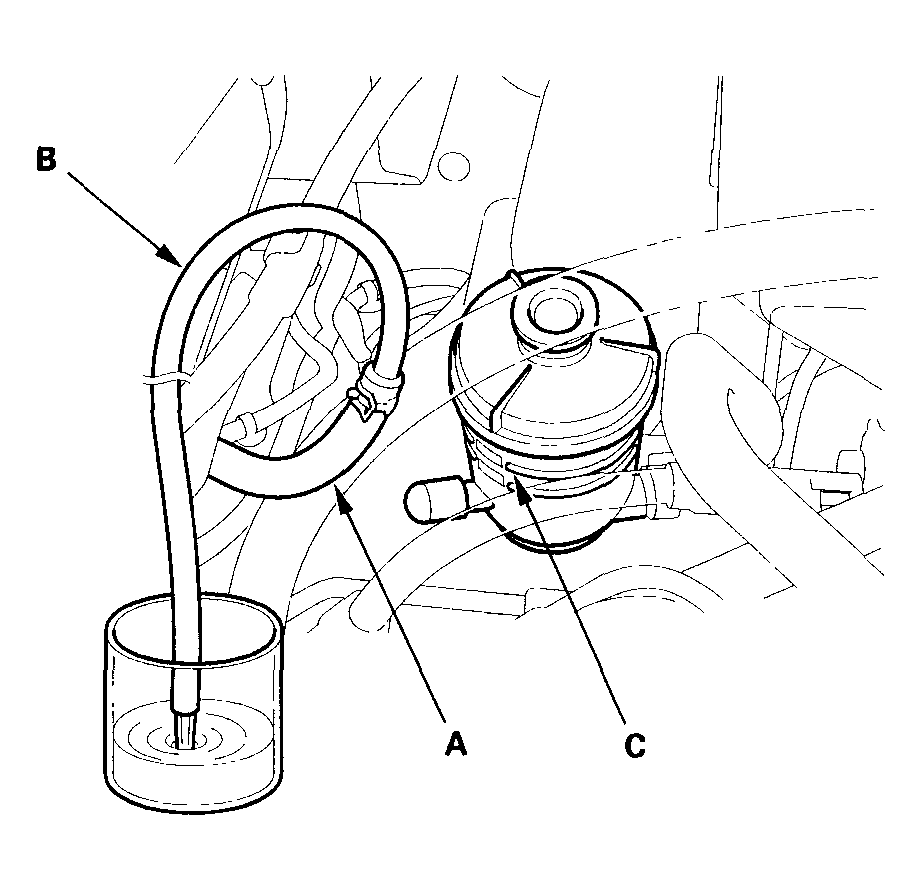 B

A

C