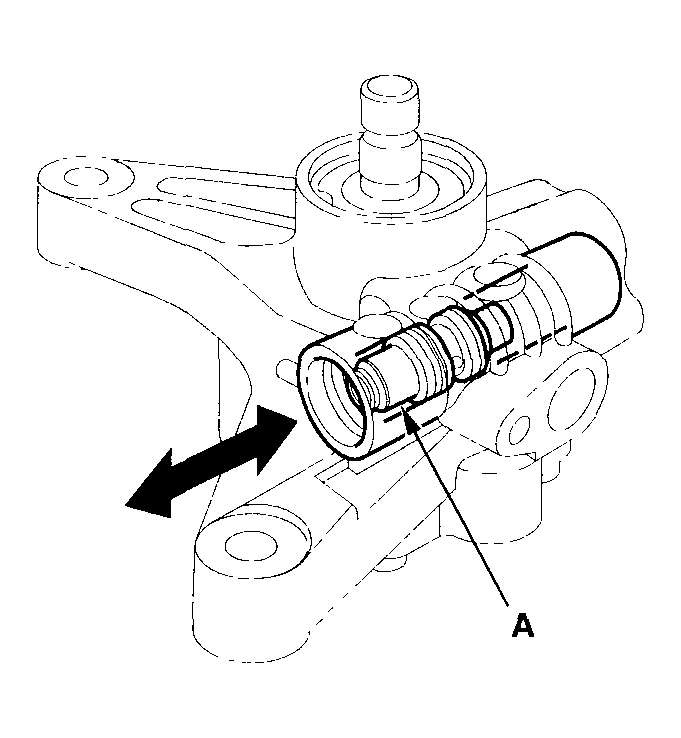 A