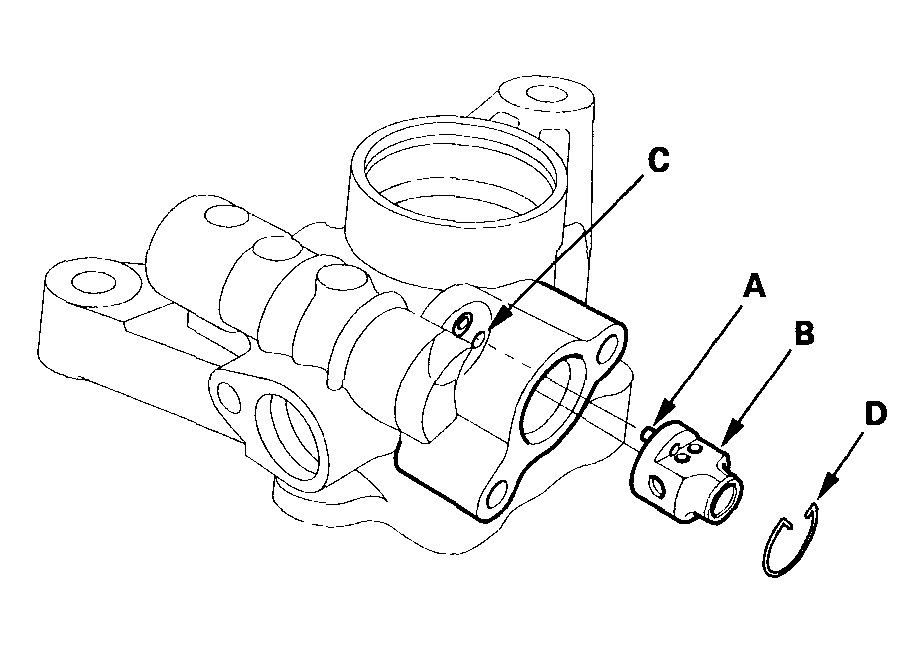 C
A
B
D