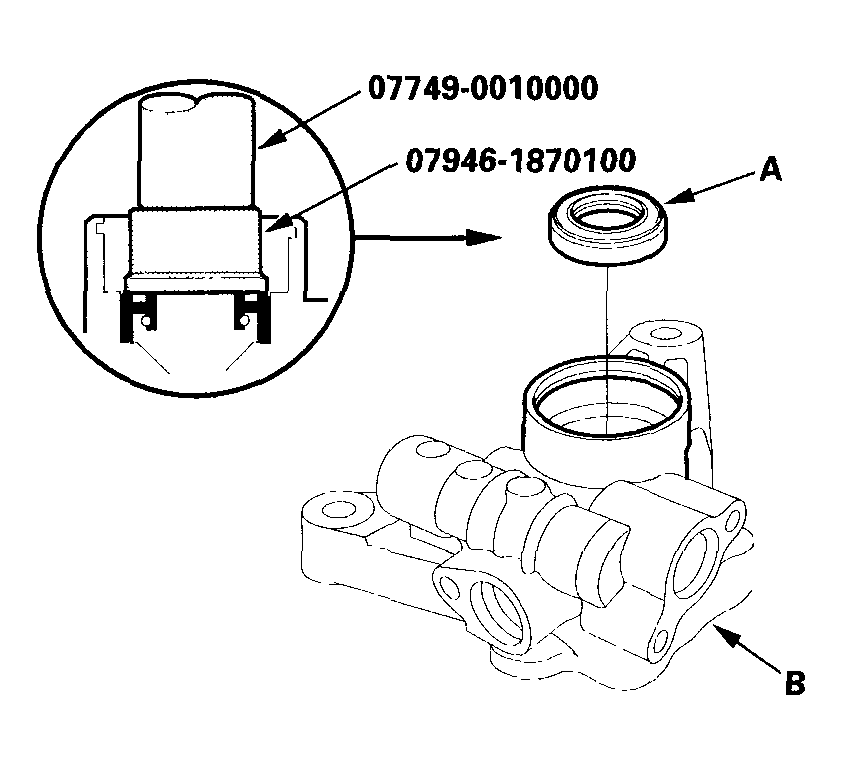 07749-0010000
07946-1870100
A
B