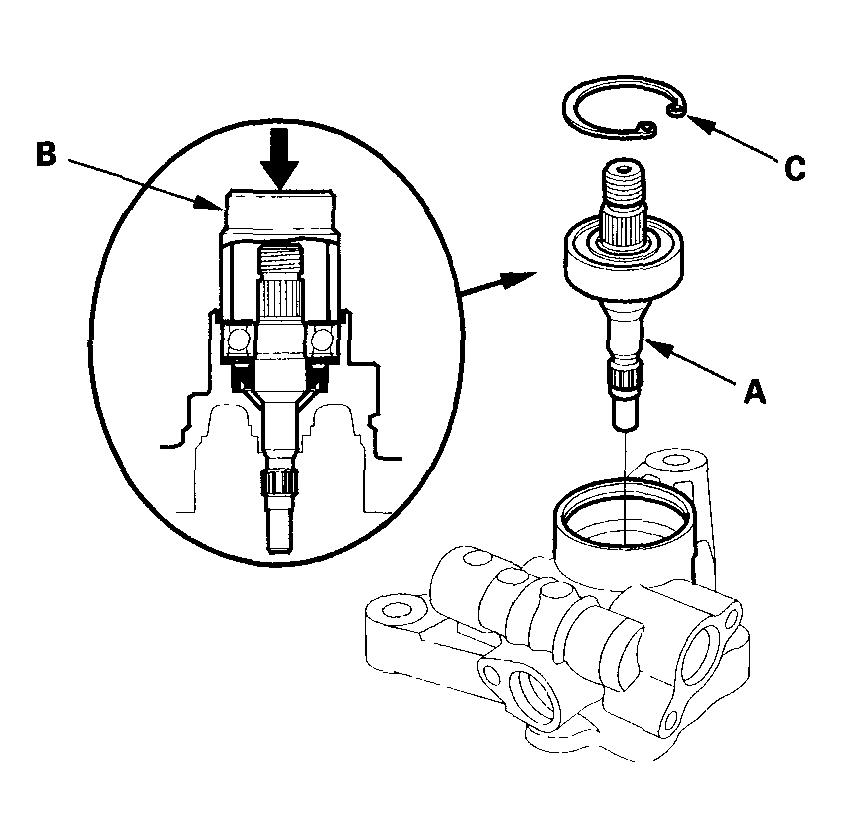 B

C

A