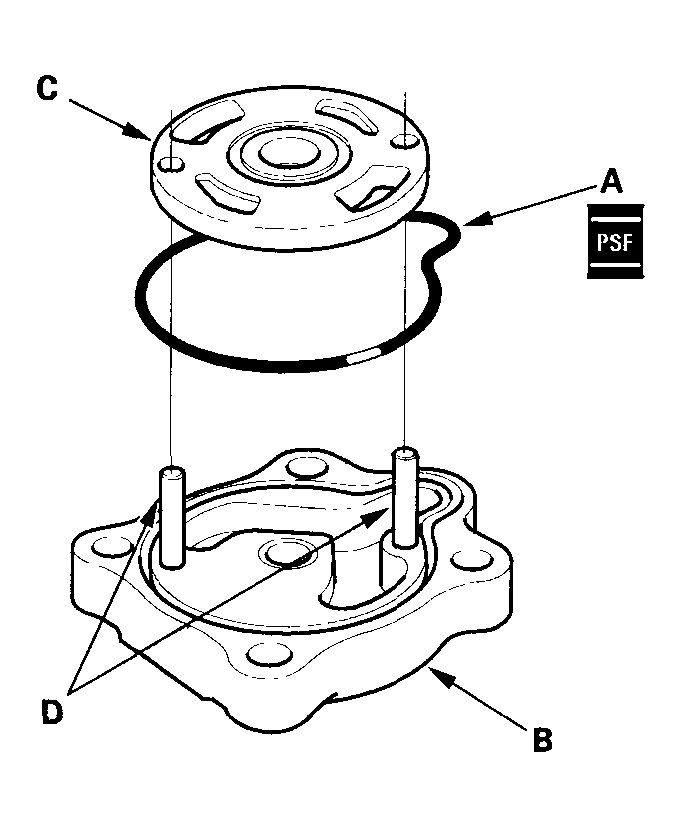 C
A
PSF
D
B