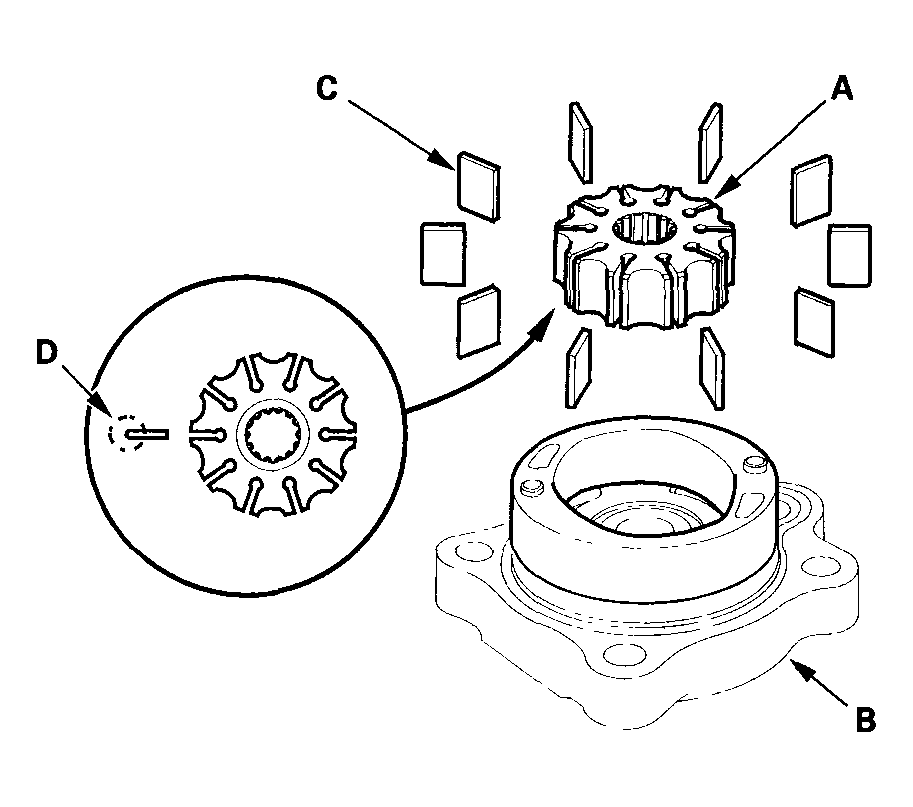 C
A
D
B