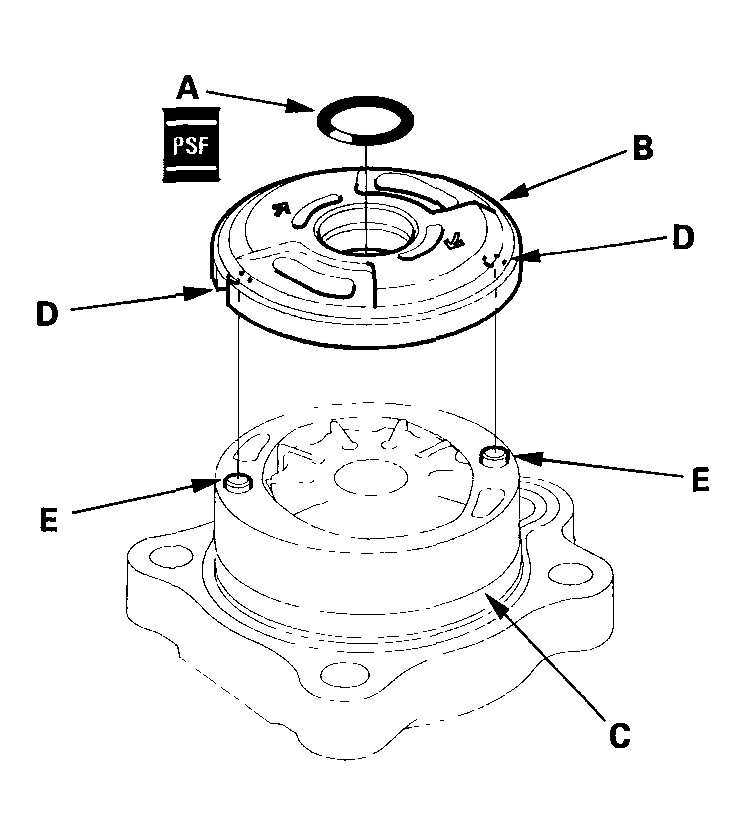 A
PSF
B
D
D
E
E
C