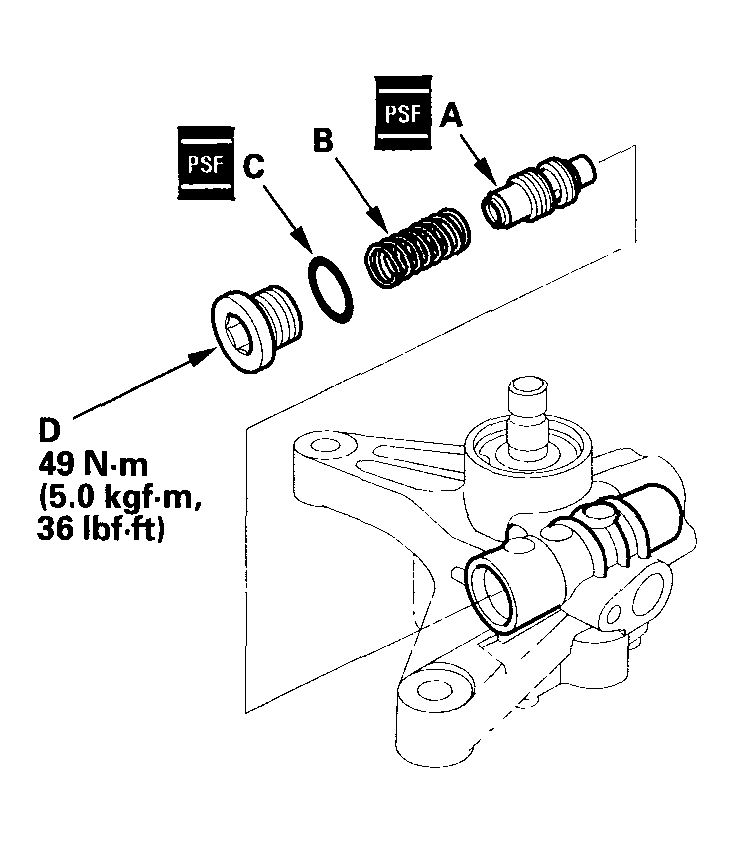 PSF A

B

PSF C

D
49 N·m
(5.0 kgf·m,
36 lbf·ft)