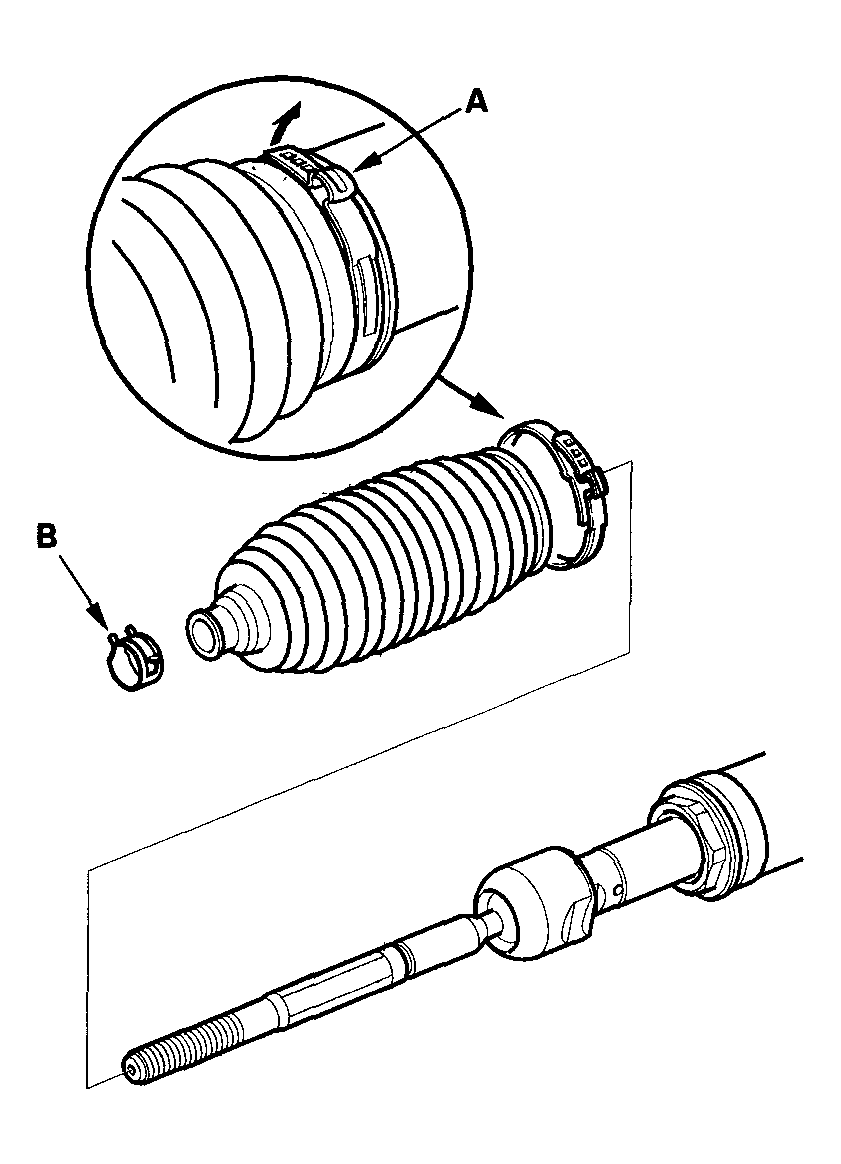 A

B