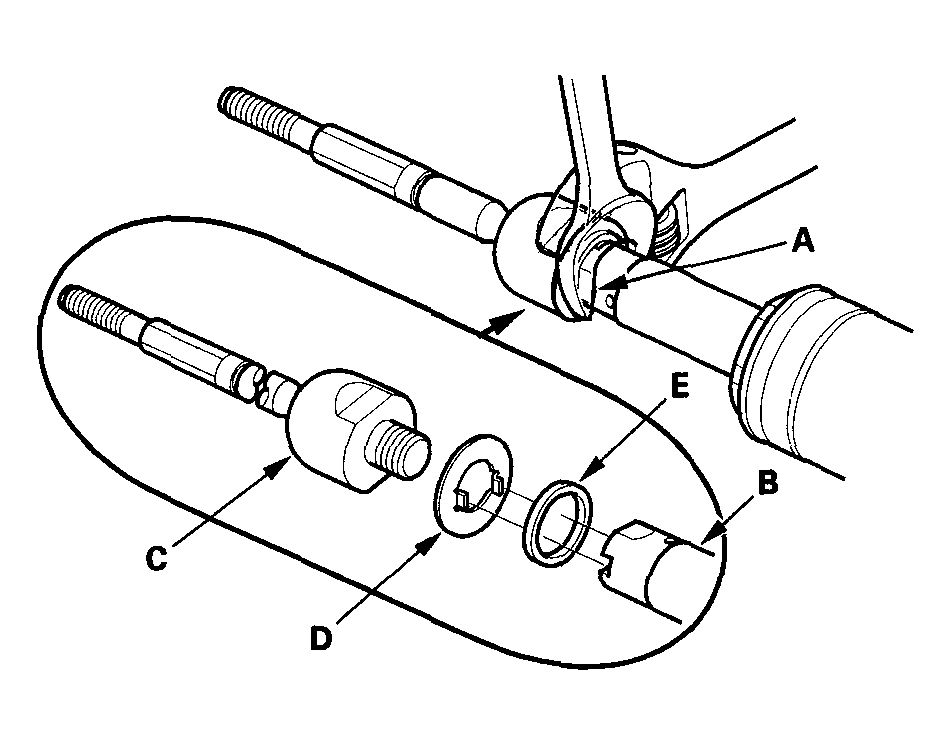 A
E
B
C
D