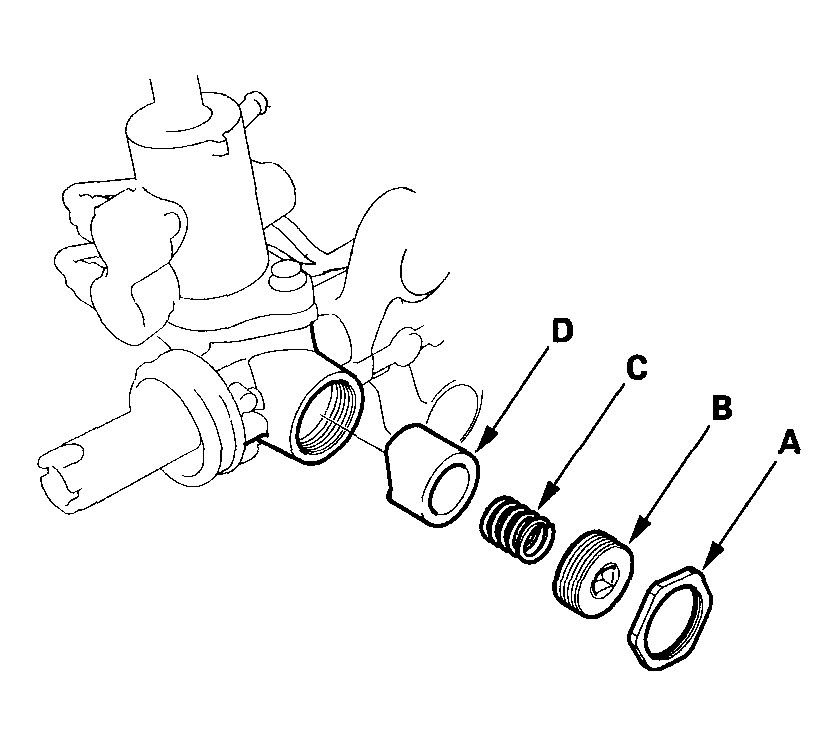 D
C
B
A