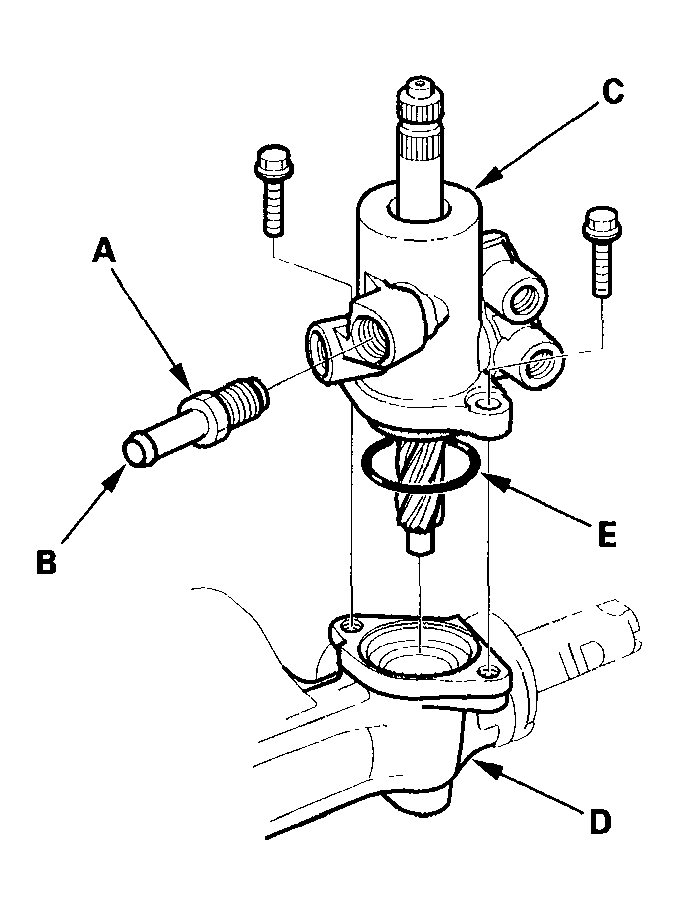 C
A
B
E
D