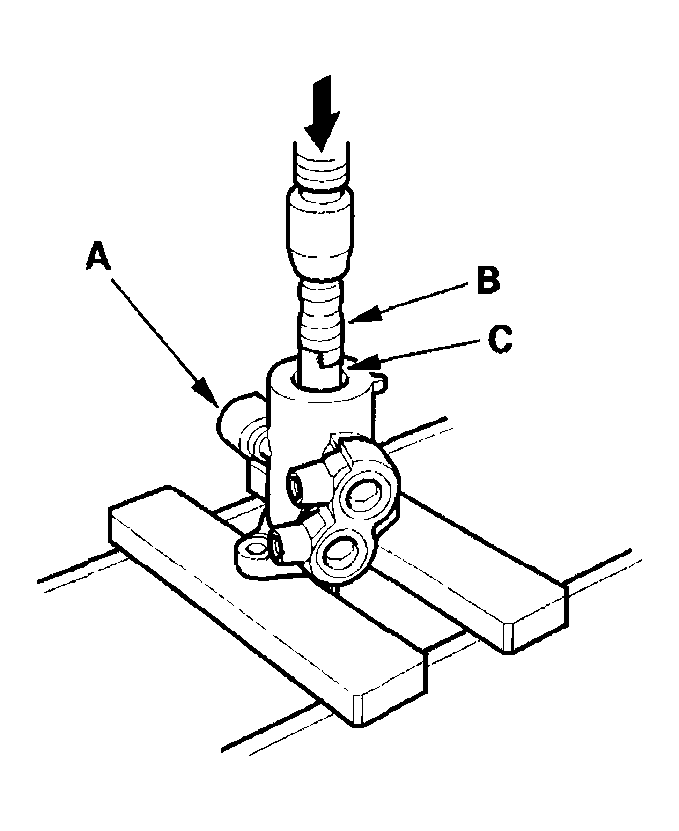 A
B
C