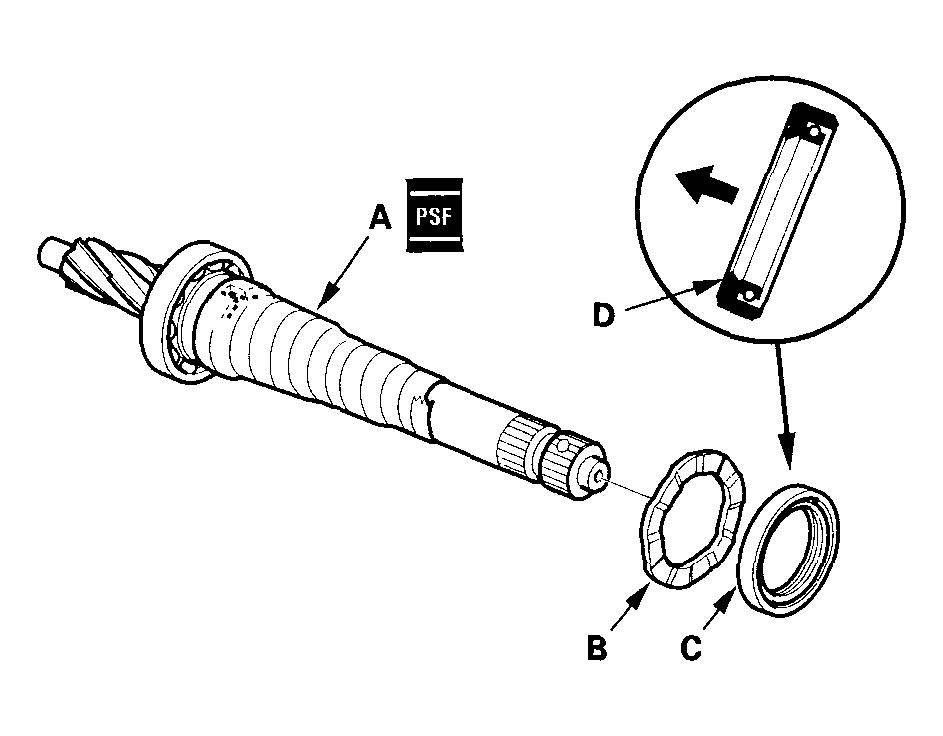 A
PSF
D
B
C