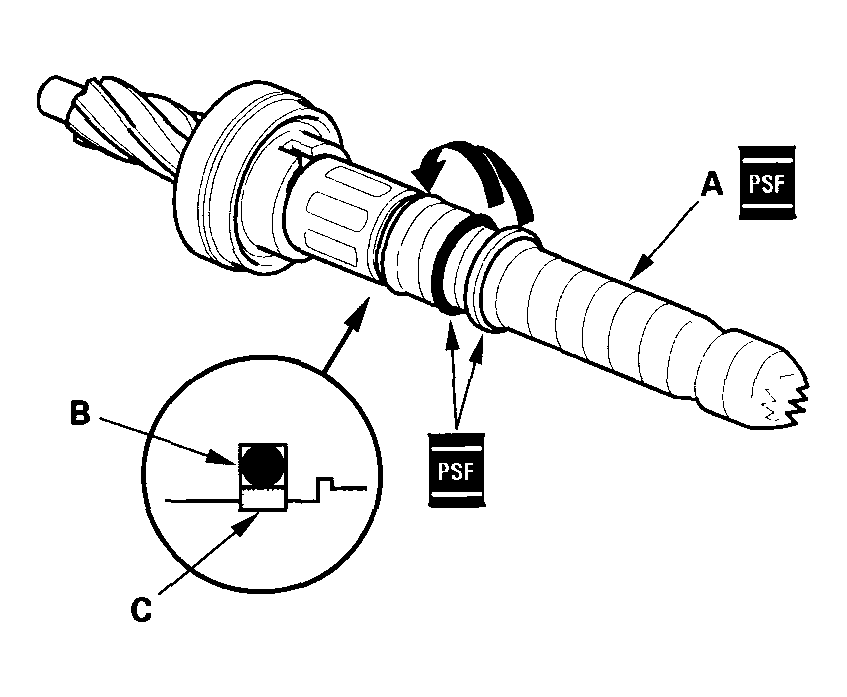 A
PSF
B
PSF
C