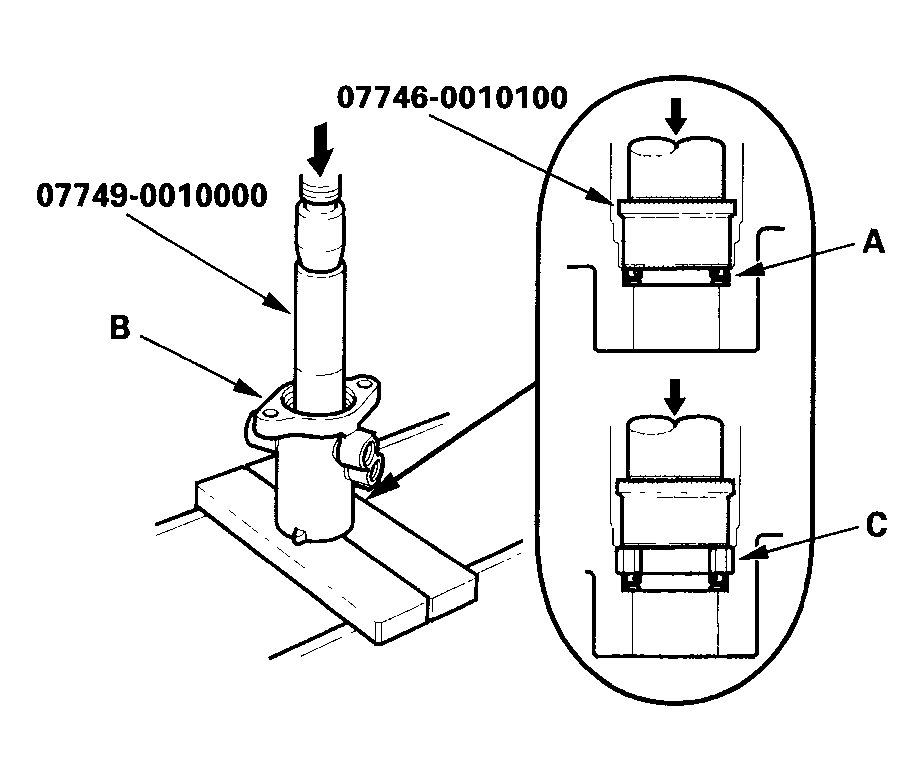 07746-0010100
07749-0010000
A
B
C