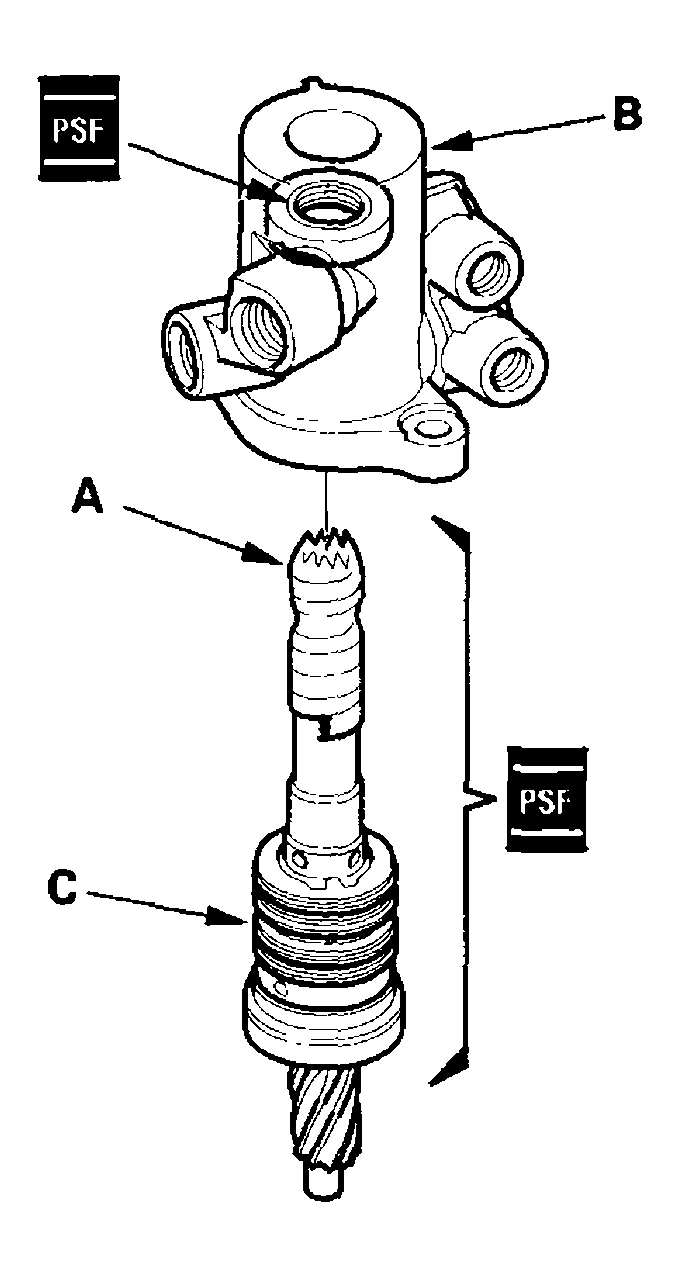 PSF
B
A
PSF
C