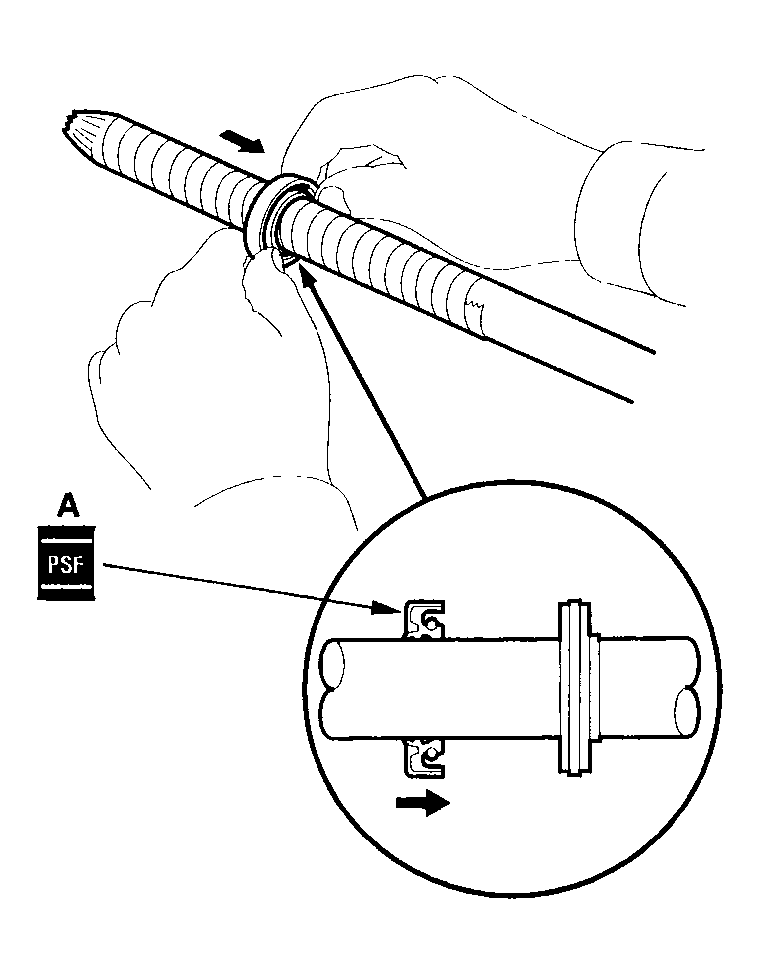 A
PSF