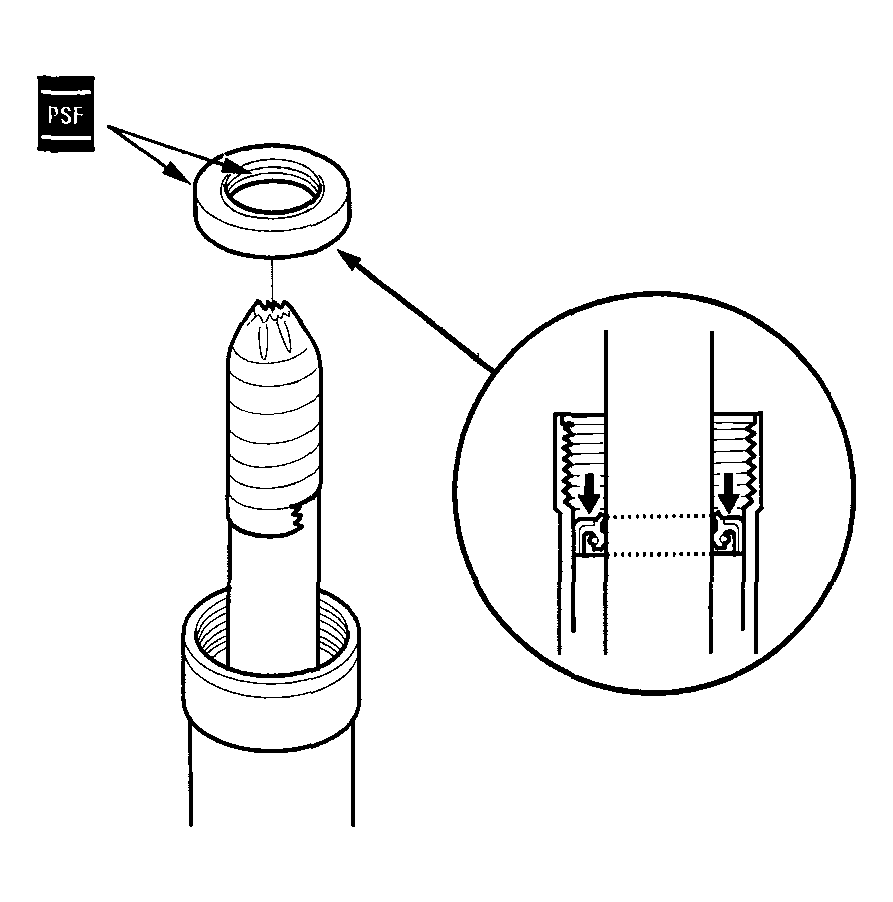 PSF