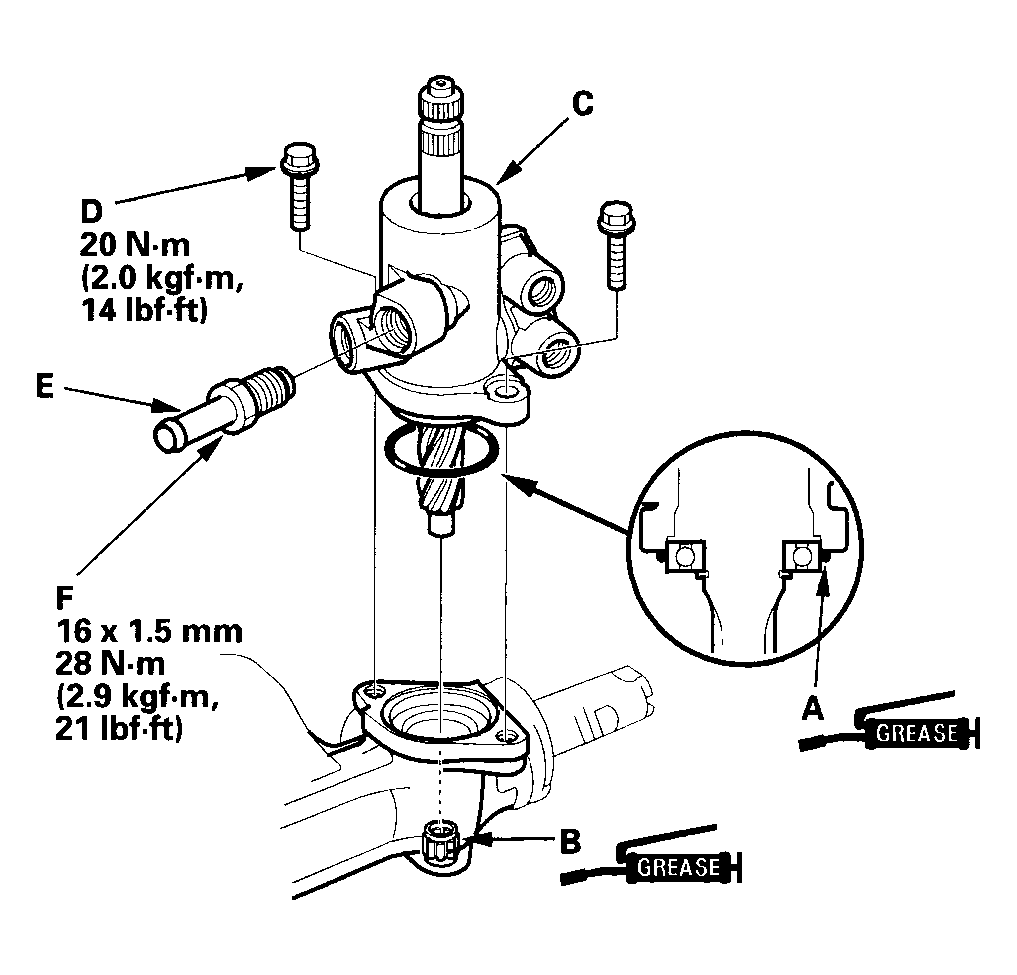 C

D
20 N·m
(2.0 kgf·m,
14 lbf·ft)

E

F
16 x 1.5 mm
28 N·m
(2.9 kgf·m,
21 lbf·ft)

A
GREASE

B
GREASE