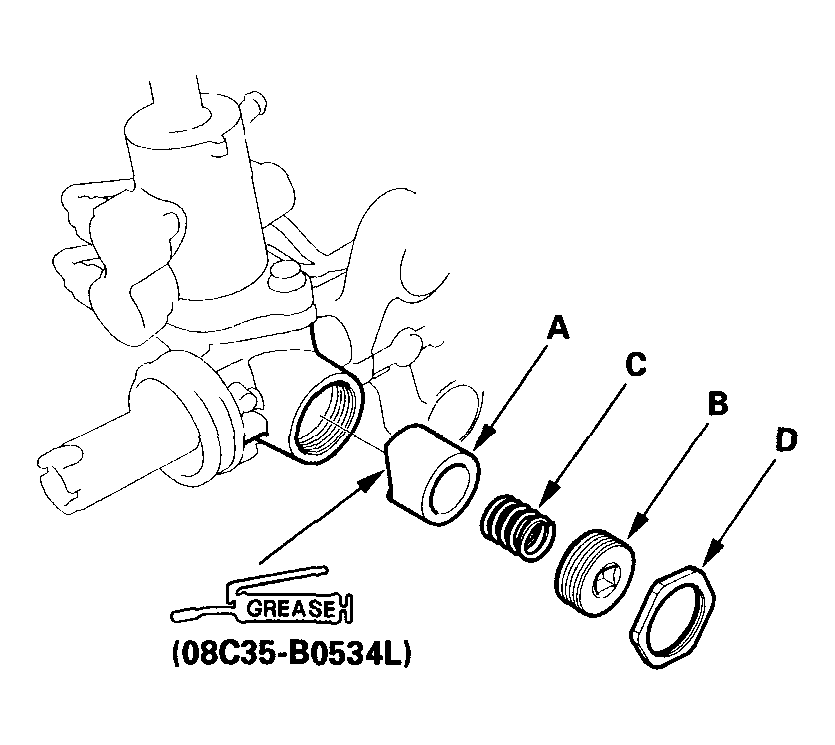 A
C
B
D
GREASE
(08C35-B0534L)