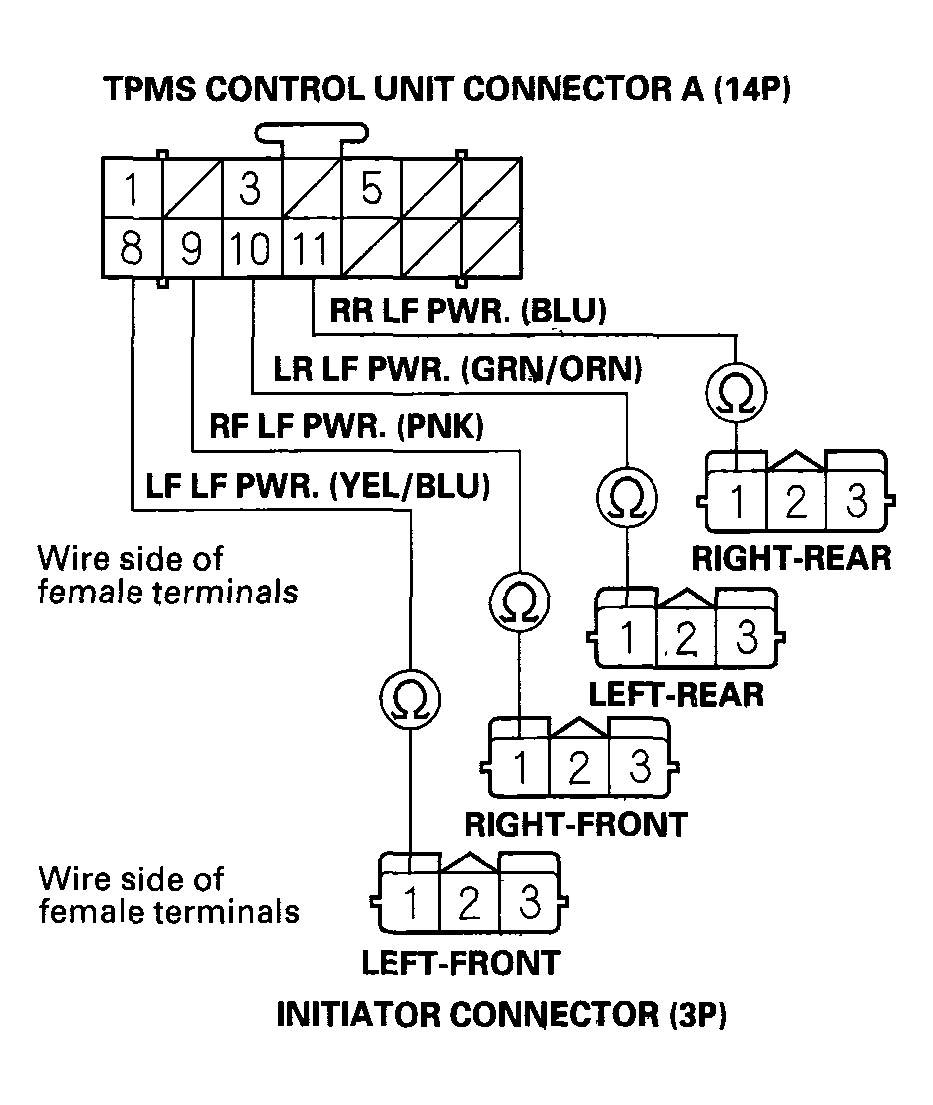 TPMS CONTROL UNIT CONNECTOR A (14P)

1 3 5
8 9 10 11

RR LF PWR. (BLU)

LR LF PWR. (GRN/ORN)

RF LF PWR. (PNK)

LF LF PWR. (YEL/BLU)

Wire side of female terminals

Ω

1 2 3
RIGHT-REAR

Ω

1 2 3
LEFT-REAR

Ω

1 2 3
RIGHT-FRONT

Ω

Wire side of female terminals

1 2 3
LEFT-FRONT

INITIATOR CONNECTOR (3P)