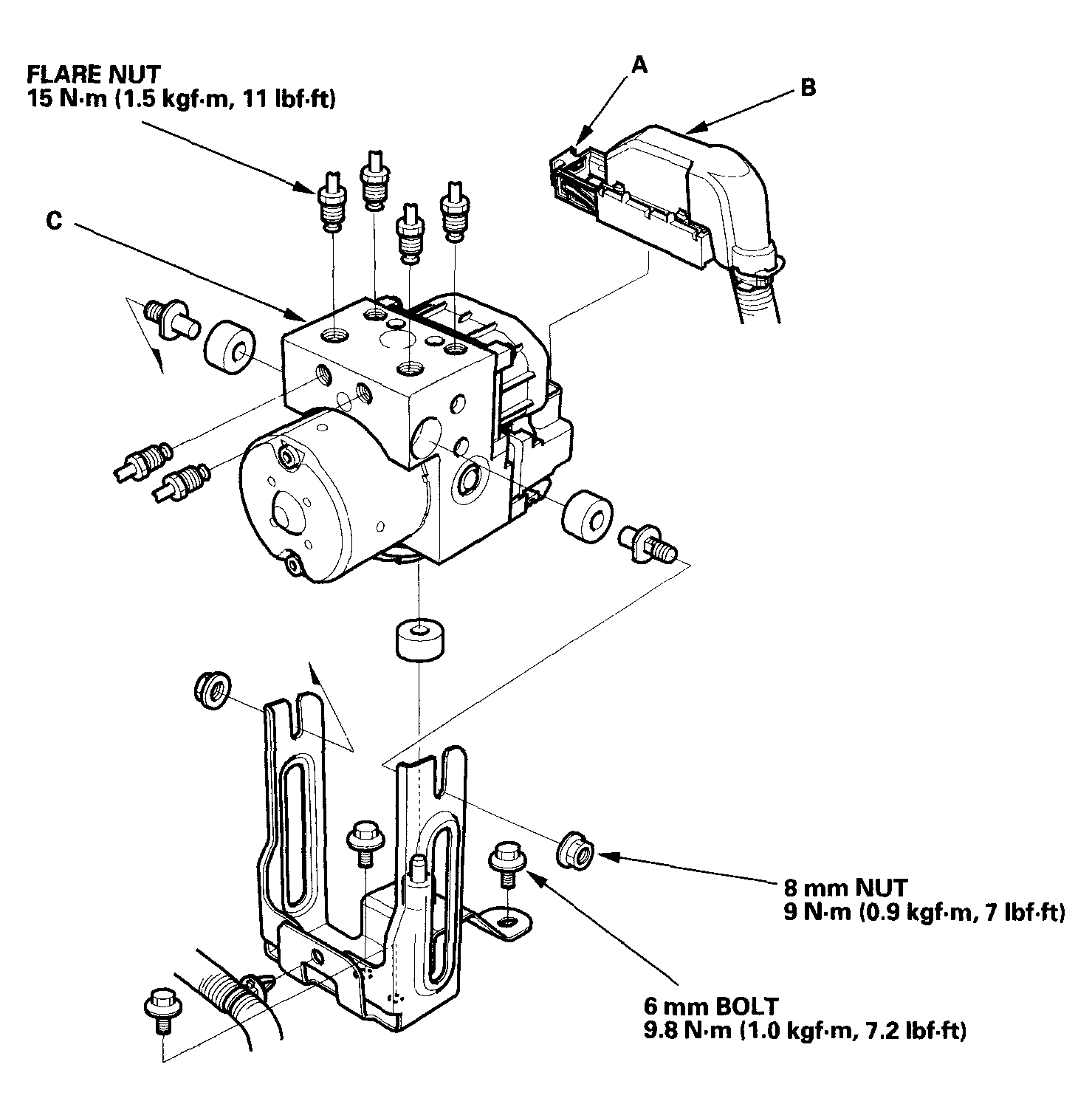 FLARE NUT
15 N·m (1.5 kgf·m, 11 lbf·ft)

A

B

C

8 mm NUT
9 N·m (0.9 kgf·m, 7 lbf·ft)

6 mm BOLT
9.8 N·m (1.0 kgf·m, 7.2 lbf·ft)