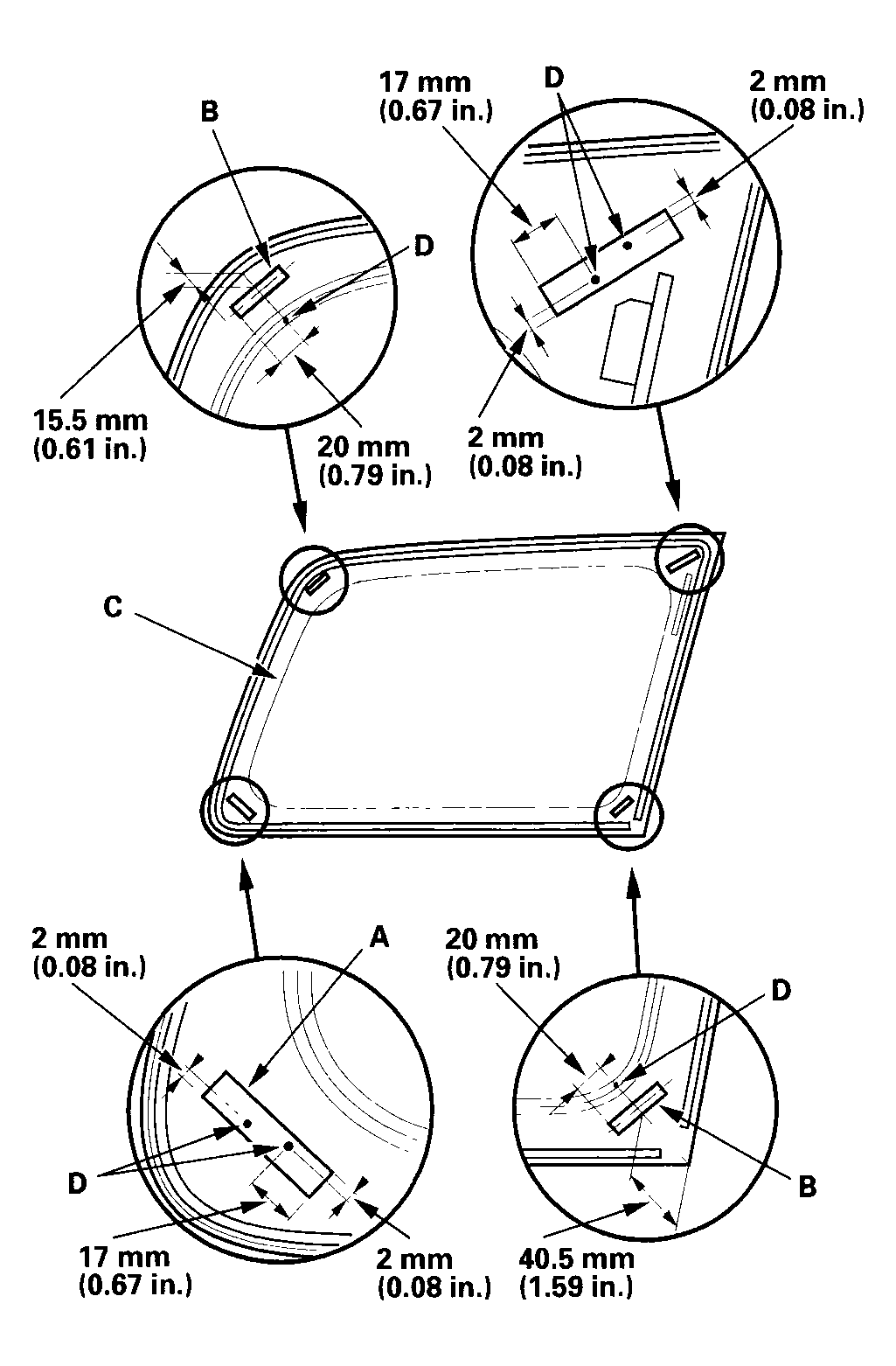 17 mm
(0.67 in.)

D

2 mm
(0.08 in.)

B

D

15.5 mm
(0.61 in.)

20 mm
(0.79 in.)

2 mm
(0.08 in.)

C

2 mm
(0.08 in.)

A

20 mm
(0.79 in.)

D

D

B

17 mm
(0.67 in.)

2 mm
(0.08 in.)

40.5 mm
(1.59 in.)