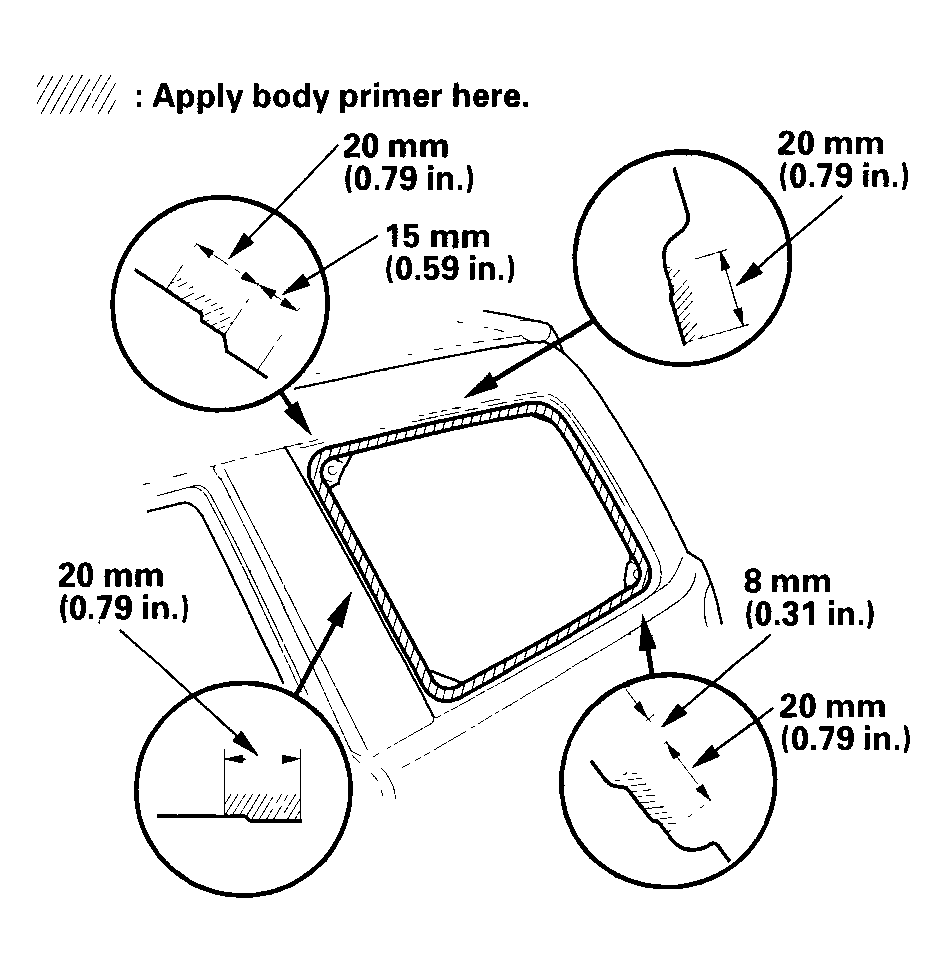 : Apply body primer here.

20 mm (0.79 in.)

15 mm (0.59 in.)

20 mm (0.79 in.)

20 mm (0.79 in.)

8 mm (0.31 in.)

20 mm (0.79 in.)