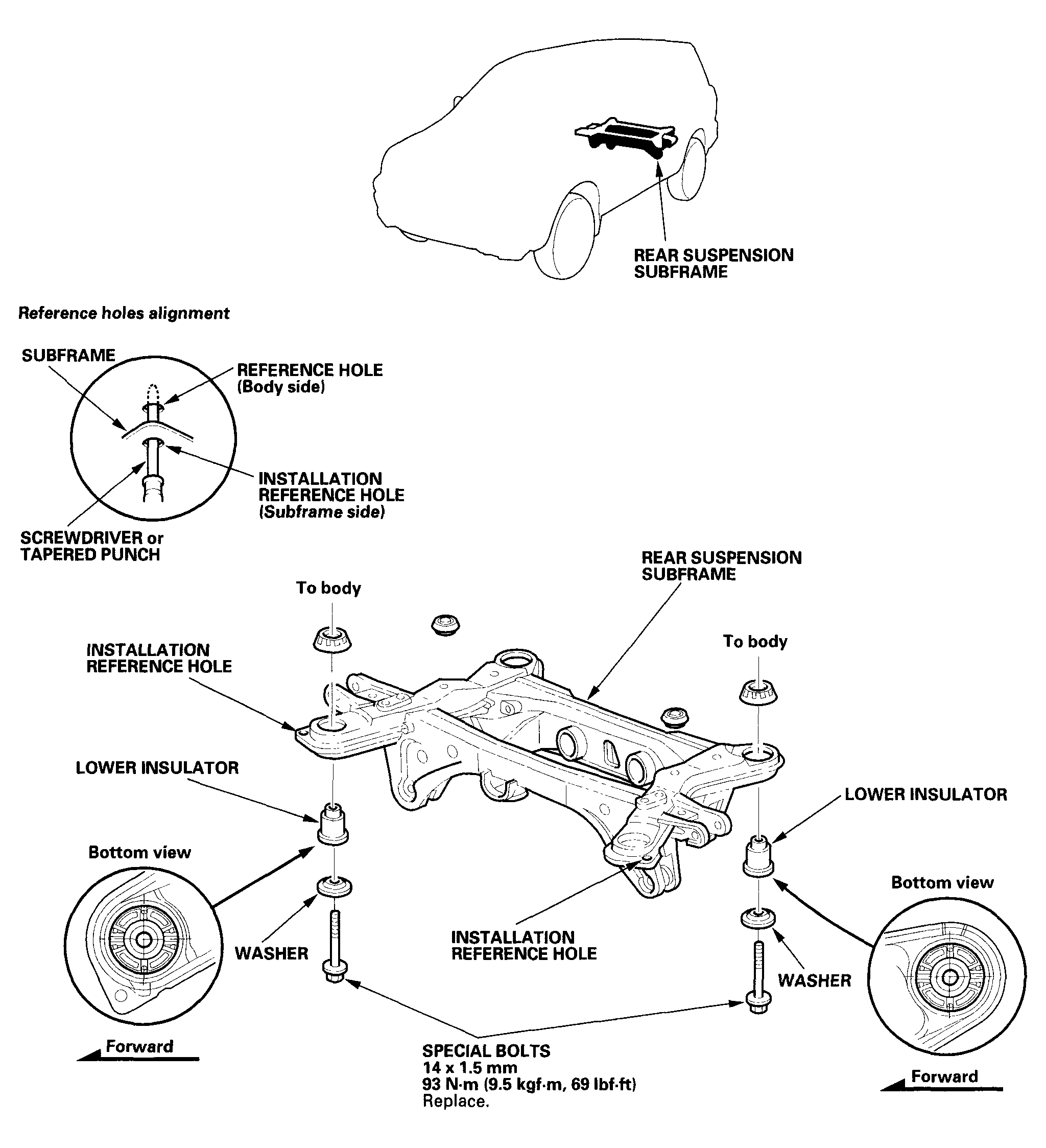 REAR SUSPENSION SUBFRAME

Reference holes alignment

SUBFRAME

REFERENCE HOLE (Body side)

INSTALLATION REFERENCE HOLE (Subframe side)

SCREWDRIVER or TAPERED PUNCH

REAR SUSPENSION SUBFRAME

To body

To body

INSTALLATION REFERENCE HOLE

LOWER INSULATOR

LOWER INSULATOR

Bottom view

Bottom view

WASHER

INSTALLATION REFERENCE HOLE

WASHER

Forward

SPECIAL BOLTS
14 x 1.5 mm
93 N·m (9.5 kgf·m, 69 lbf·ft)
Replace.

Forward