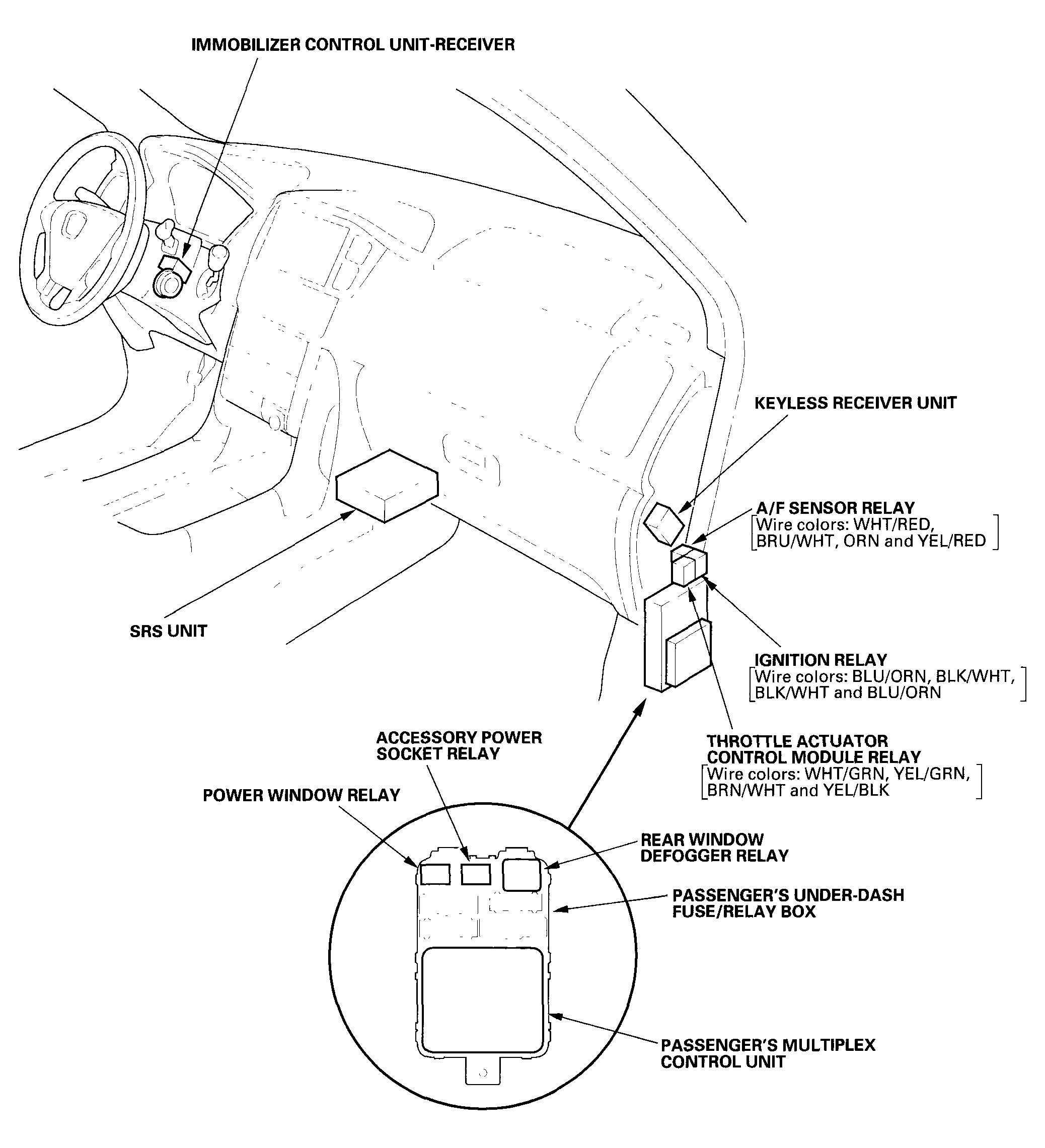 IMMOBILIZER CONTROL UNIT-RECEIVER

KEYLESS RECEIVER UNIT

A/F SENSOR RELAY
[Wire colors: WHT/RED, BRU/WHT, ORN and YEL/RED]

SRS UNIT

IGNITION RELAY
[Wire colors: BLU/ORN, BLK/WHT, BLK/WHT and BLU/ORN]

THROTTLE ACTUATOR CONTROL MODULE RELAY
[Wire colors: WHT/GRN, YEL/GRN, BRN/WHT and YEL/BLK]

ACCESSORY POWER SOCKET RELAY

POWER WINDOW RELAY

REAR WINDOW DEFOGGER RELAY

PASSENGER'S UNDER-DASH FUSE/RELAY BOX

PASSENGER'S MULTIPLEX CONTROL UNIT