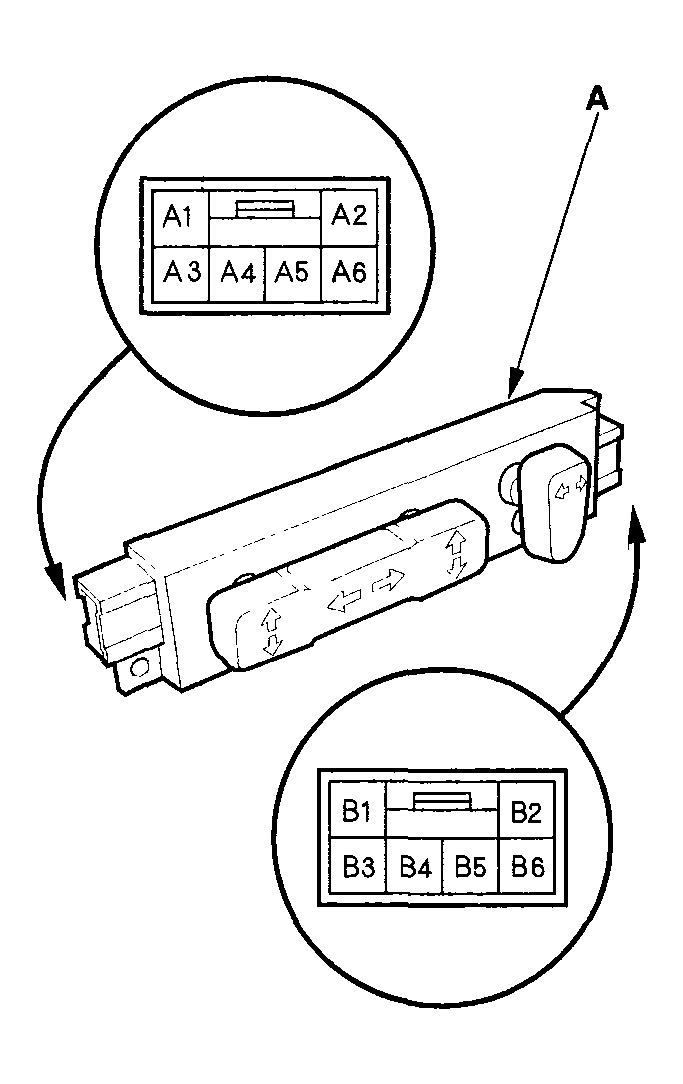 A

A1 A2
A3 A4 A5 A6

B1 B2
B3 B4 B5 B6