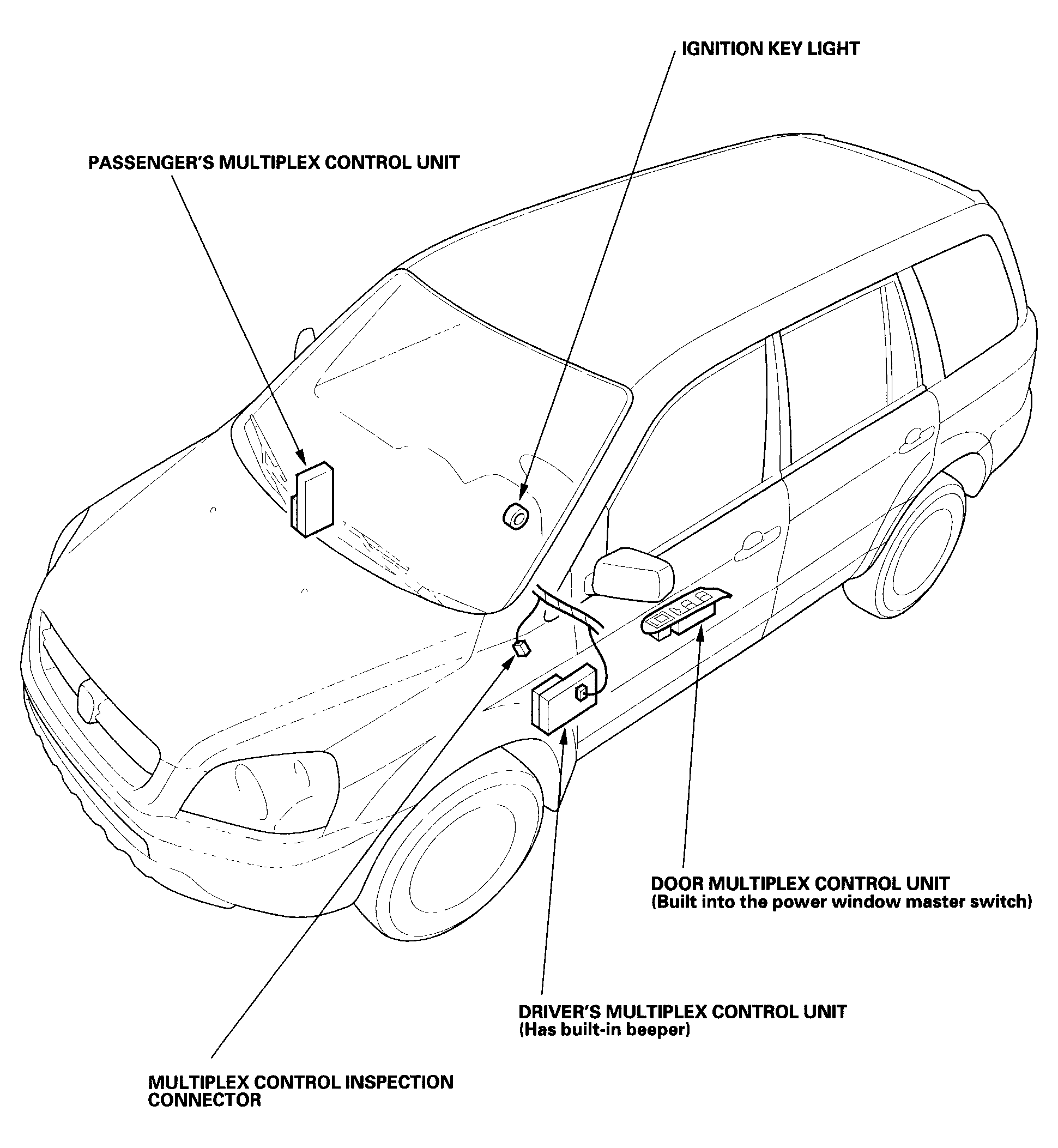 IGNITION KEY LIGHT

PASSENGER'S MULTIPLEX CONTROL UNIT

DOOR MULTIPLEX CONTROL UNIT
(Built into the power window master switch)

DRIVER'S MULTIPLEX CONTROL UNIT
(Has built-in beeper)

MULTIPLEX CONTROL INSPECTION CONNECTOR