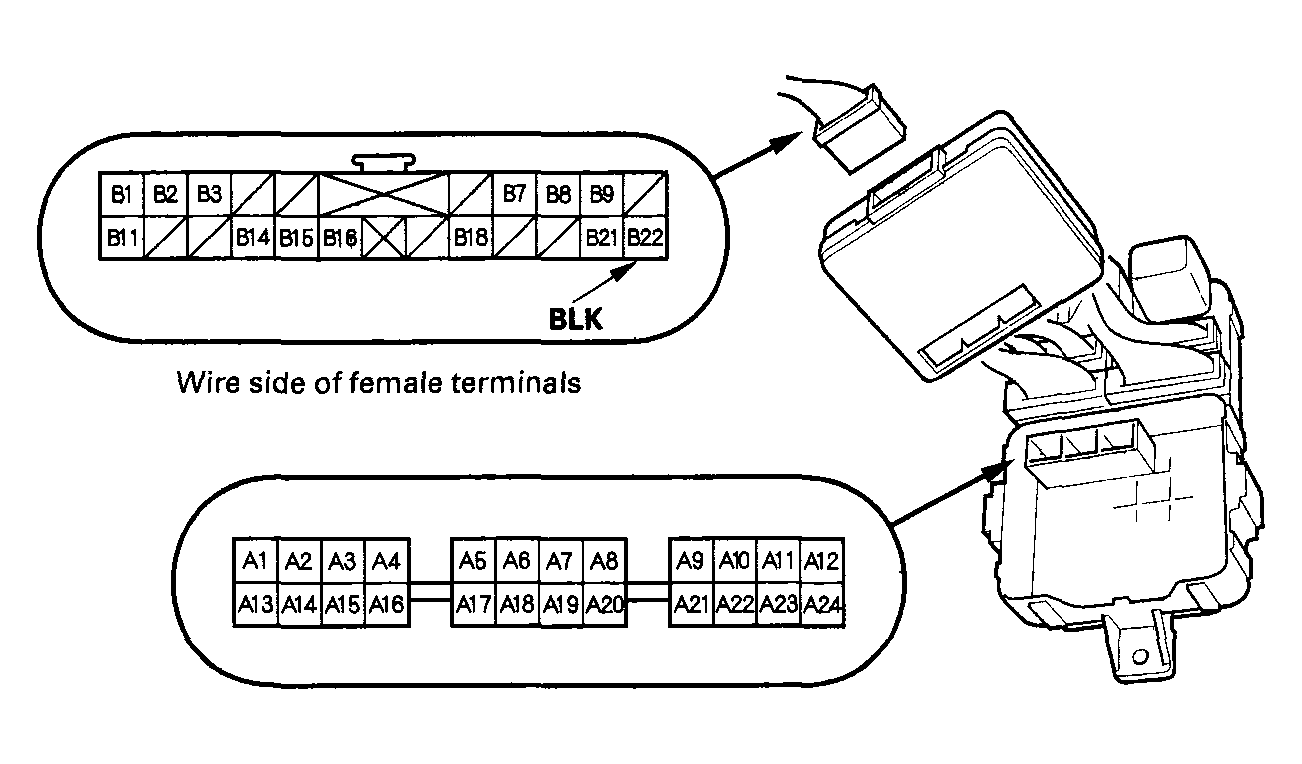 B1 B2 B3 B7 B8 B9
B11 B14 B15 B16 B18 B21 B22

BLK

Wire side of female terminals

A1 A2 A3 A4 A5 A6 A7 A8 A9 A10 A11 A12
A13 A14 A15 A16 A17 A18 A19 A20 A21 A22 A23 A24