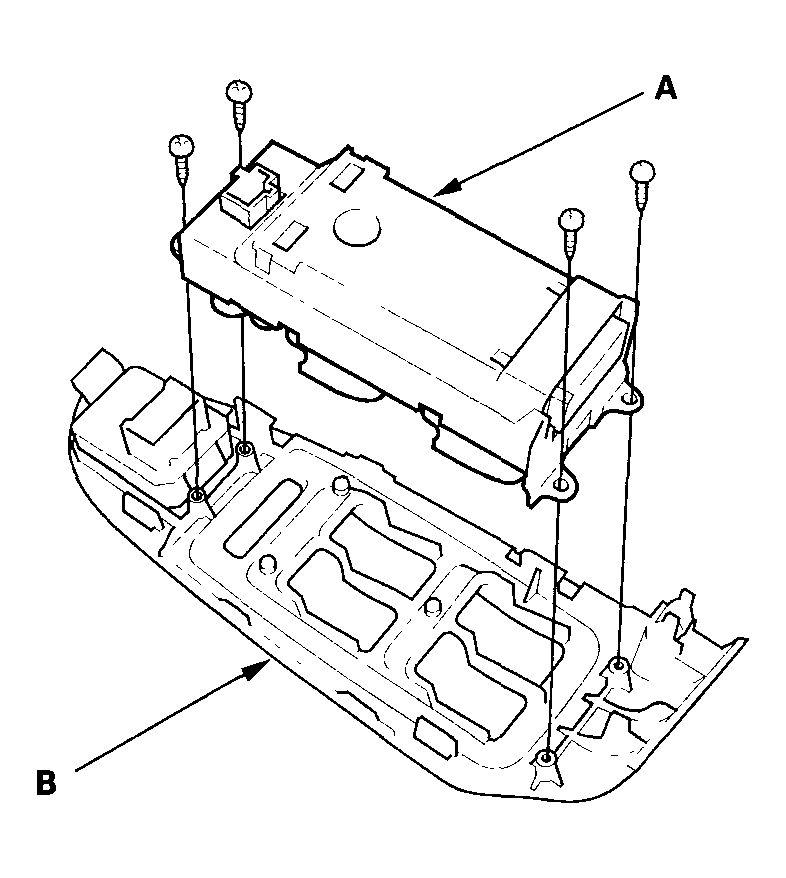 A

B