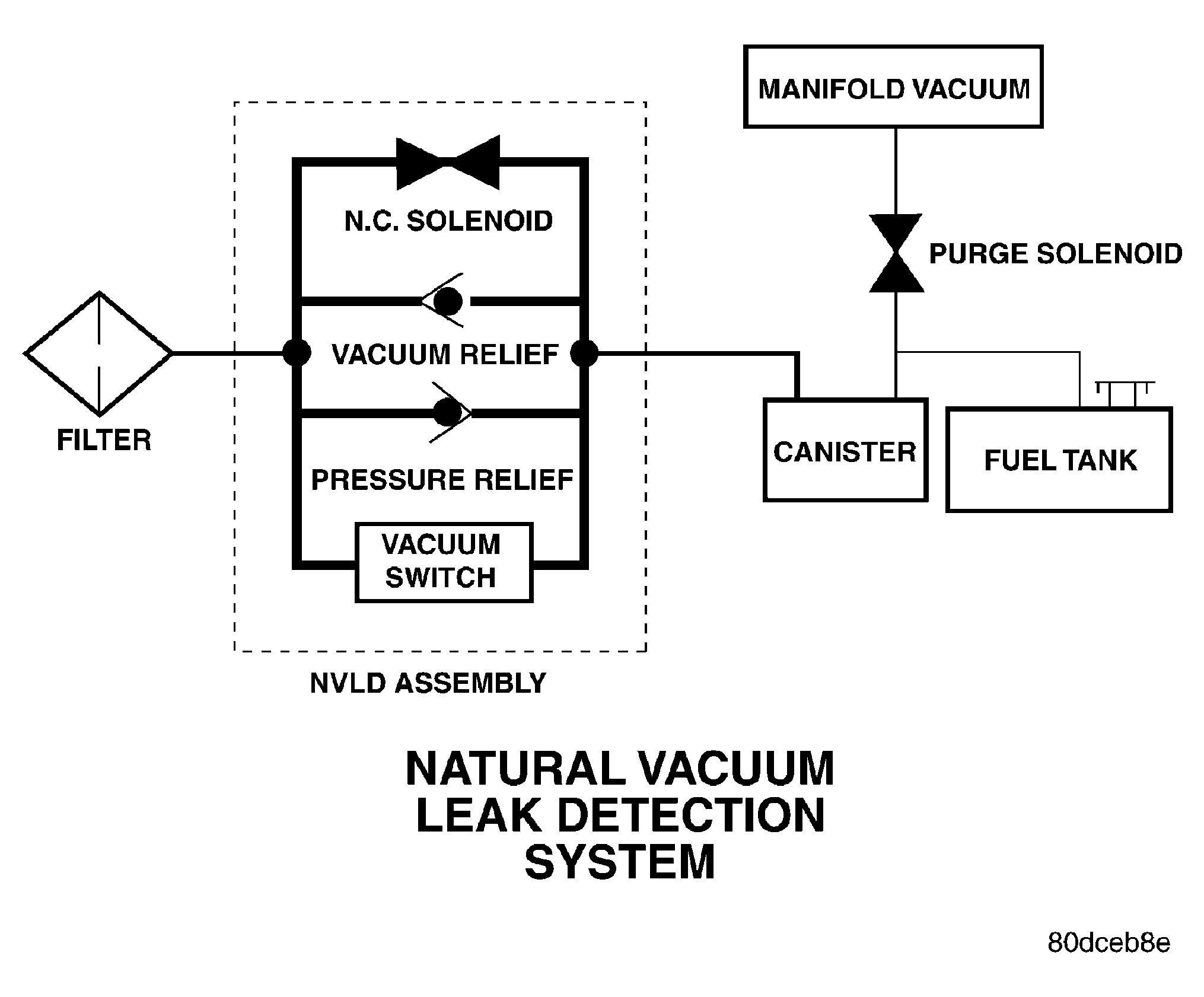 MANIFOLD VACUUM

N.C. SOLENOID

PURGE SOLENOID

VACUUM RELIEF

FILTER

PRESSURE RELIEF

CANISTER

FUEL TANK

VACUUM SWITCH

NVLD ASSEMBLY

NATURAL VACUUM LEAK DETECTION SYSTEM

80dceb8e