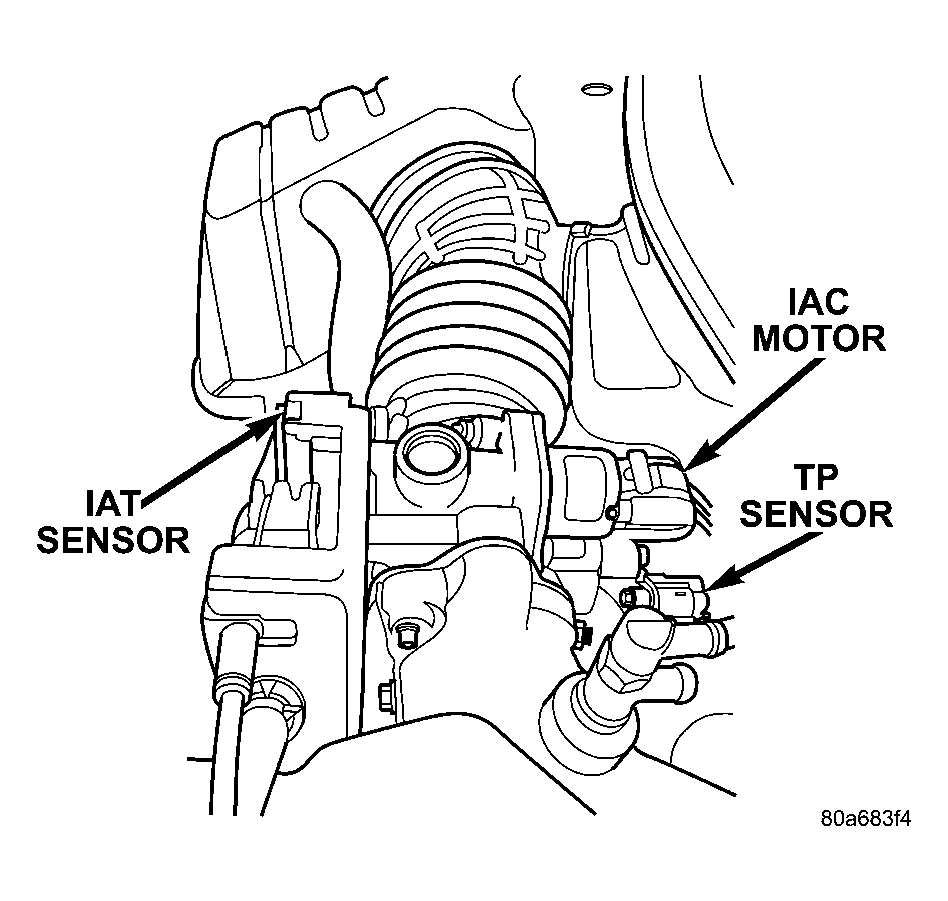 IAC MOTOR

IAT SENSOR

TP SENSOR

80a683f4