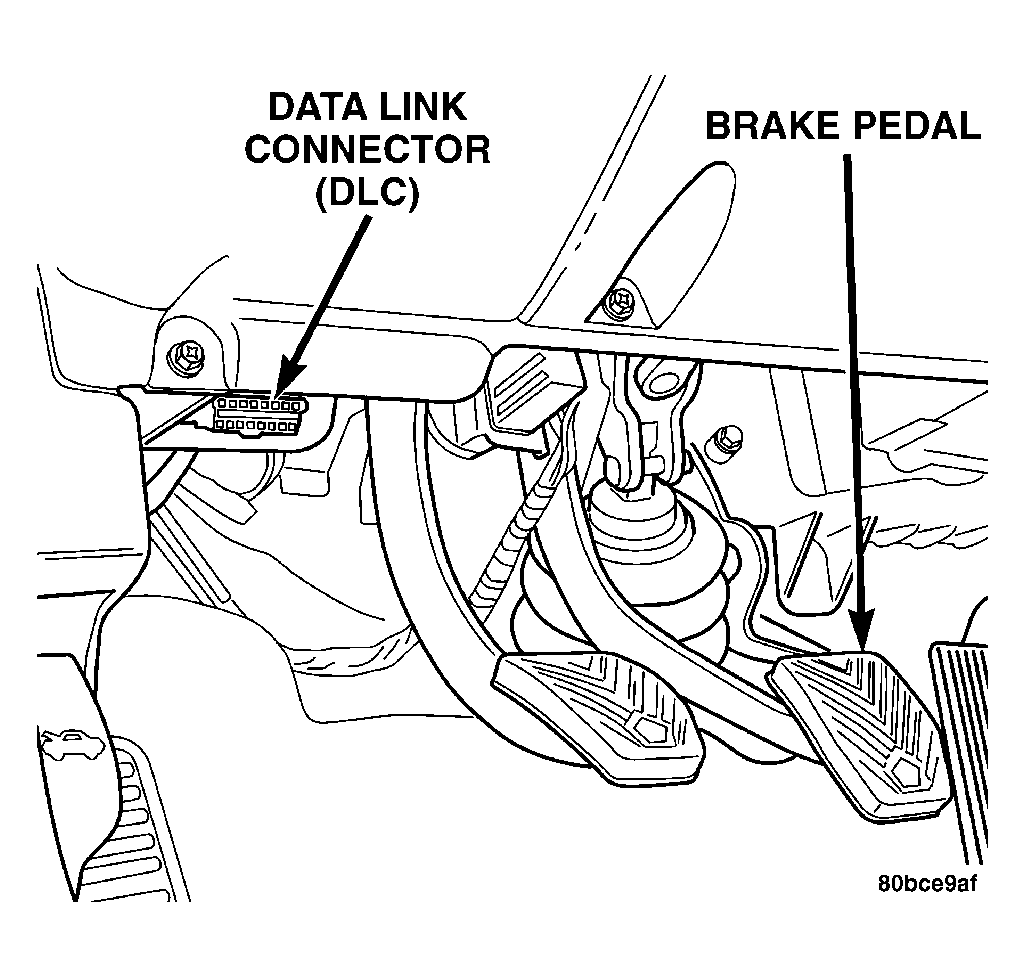 DATA LINK CONNECTOR (DLC)

BRAKE PEDAL

80bce9af