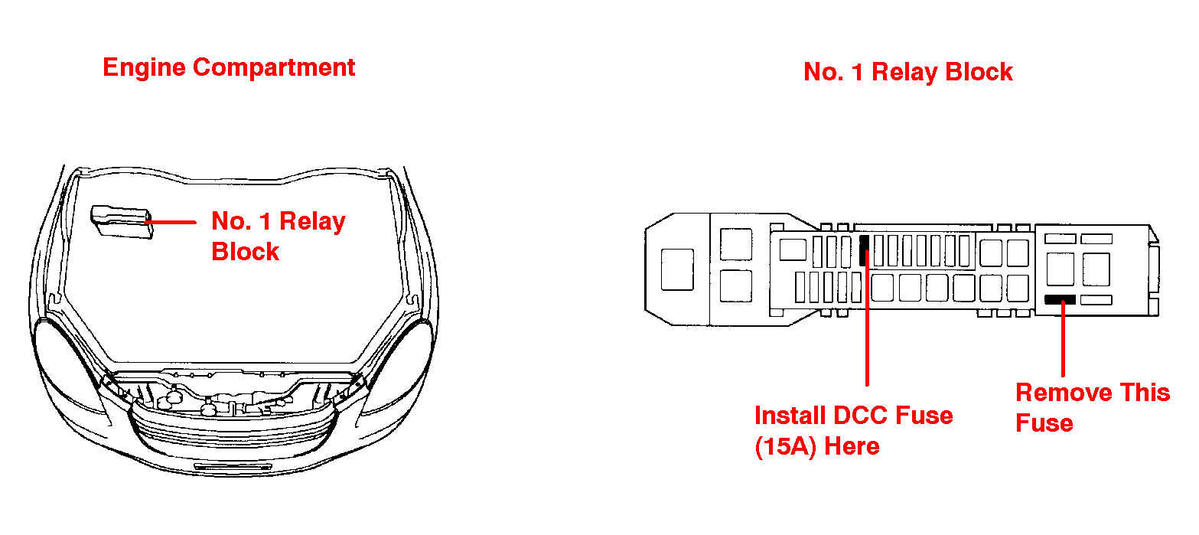 Engine Compartment

No. 1 Relay Block

No. 1 Relay Block

Install DCC Fuse (15A) Here

Remove This Fuse