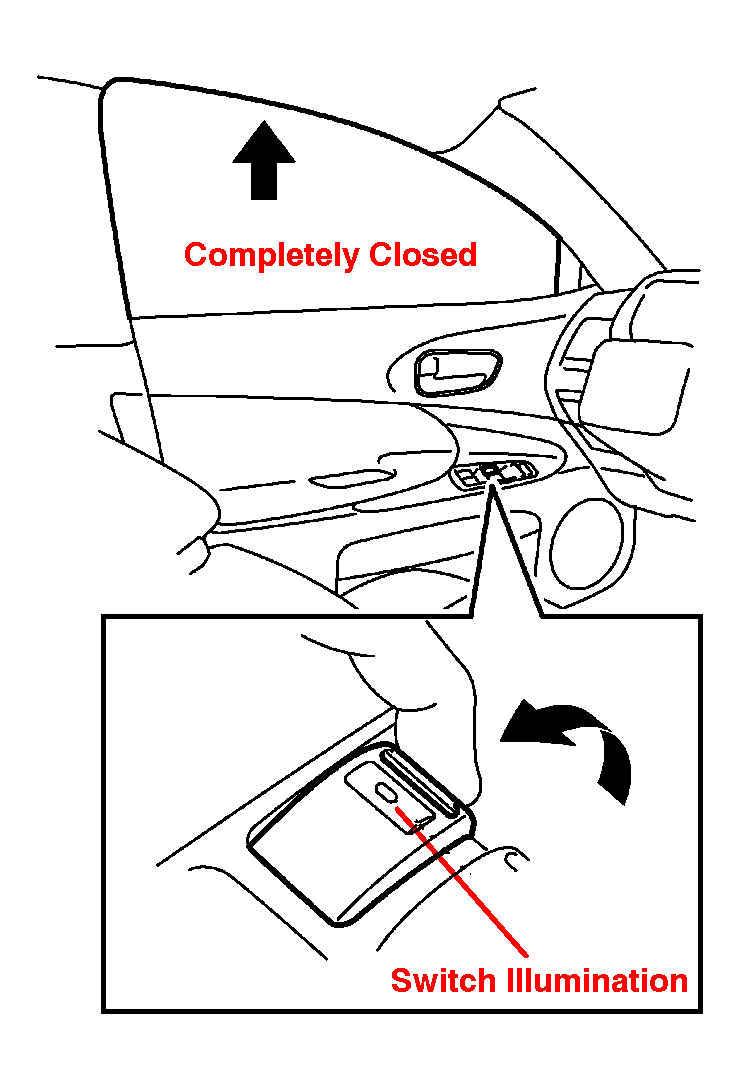 Completely Closed

Switch Illumination