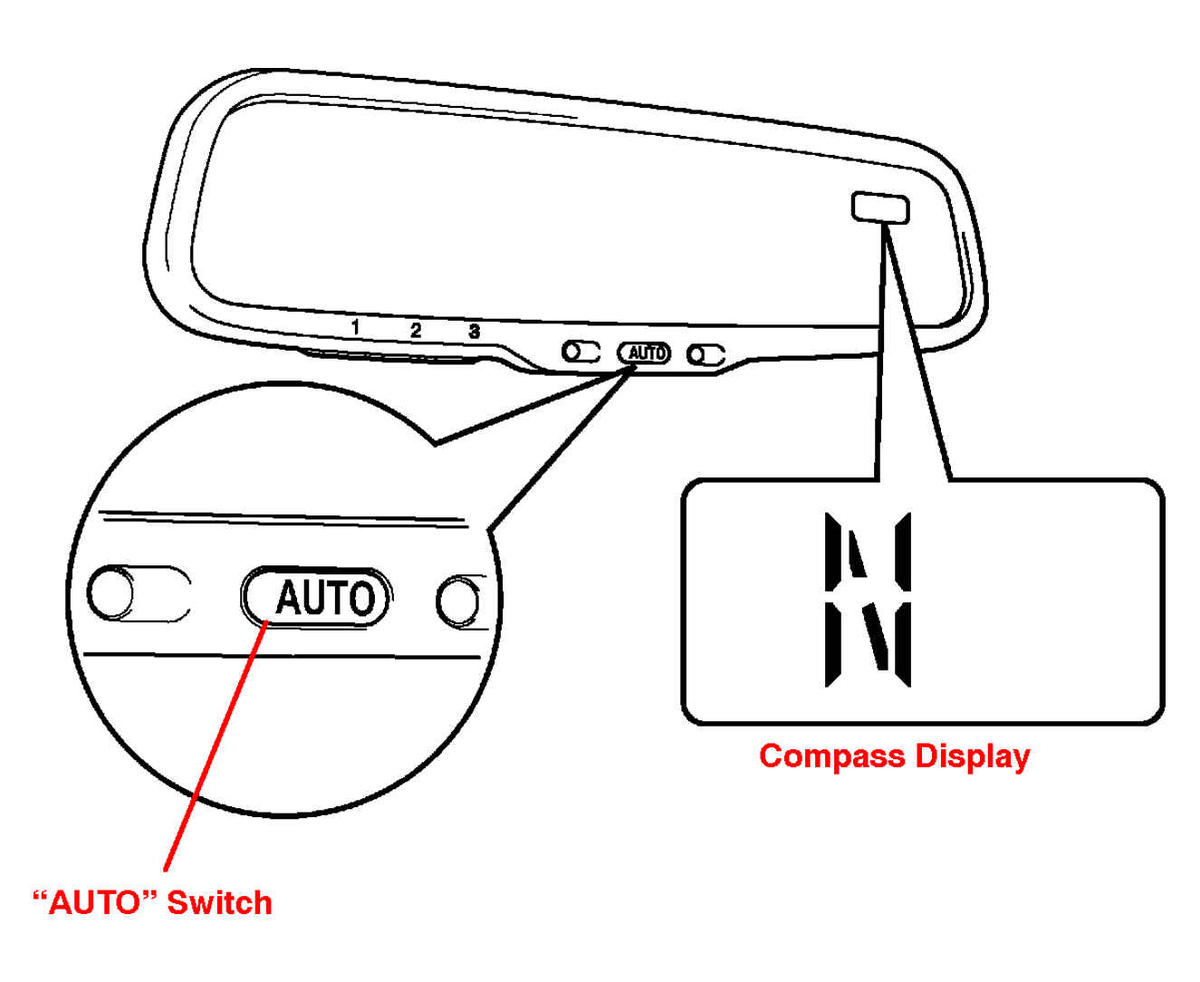 1 2 3

AUTO

AUTO

N

Compass Display

“AUTO” Switch