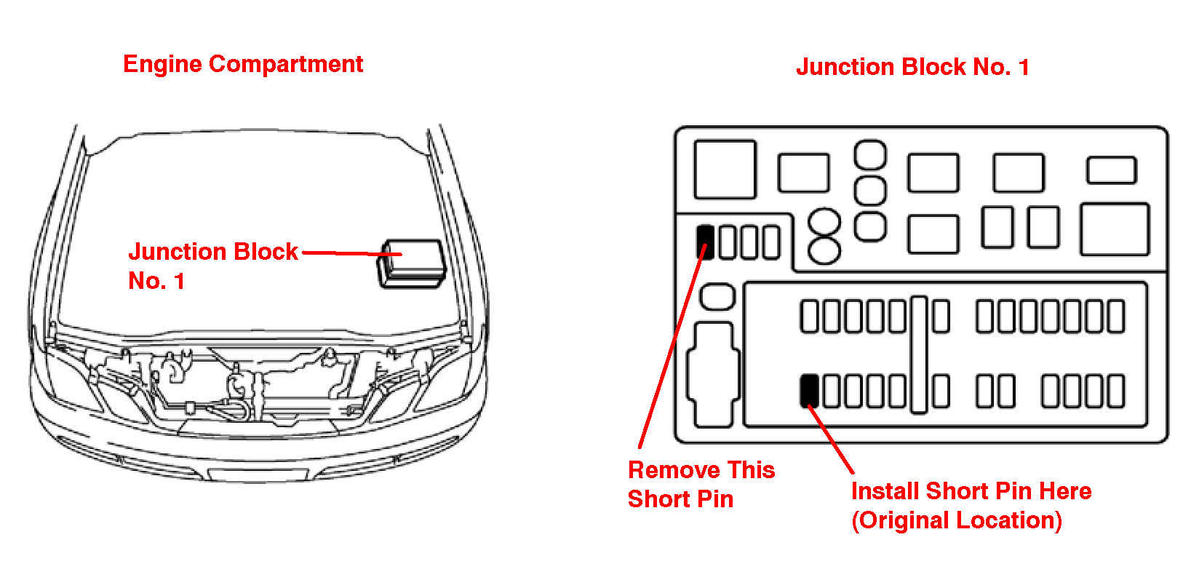 Engine Compartment

Junction Block No. 1

Junction Block No. 1

Remove This Short Pin

Install Short Pin Here (Original Location)