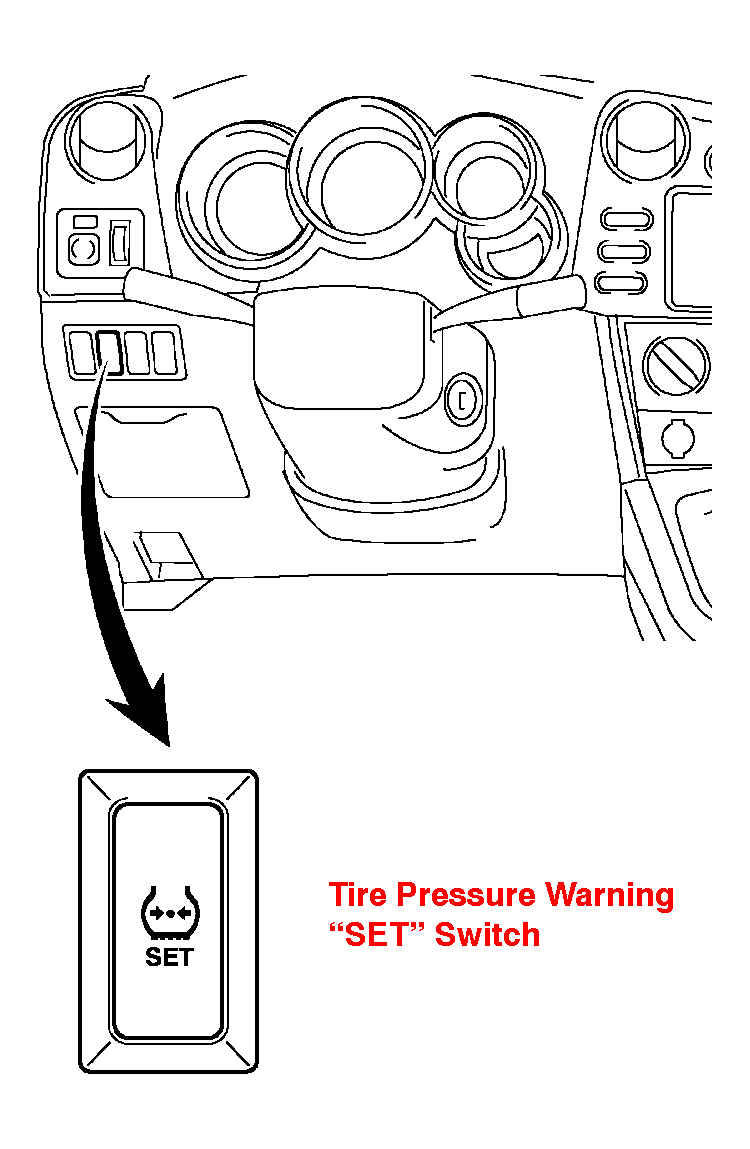 SET

Tire Pressure Warning
“SET” Switch