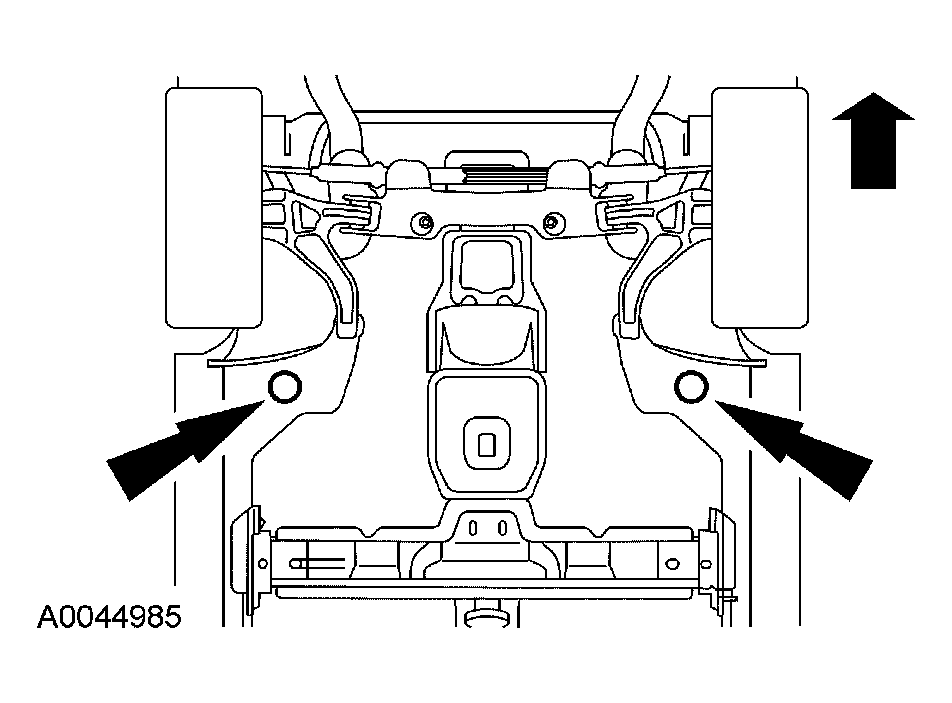 A0044985