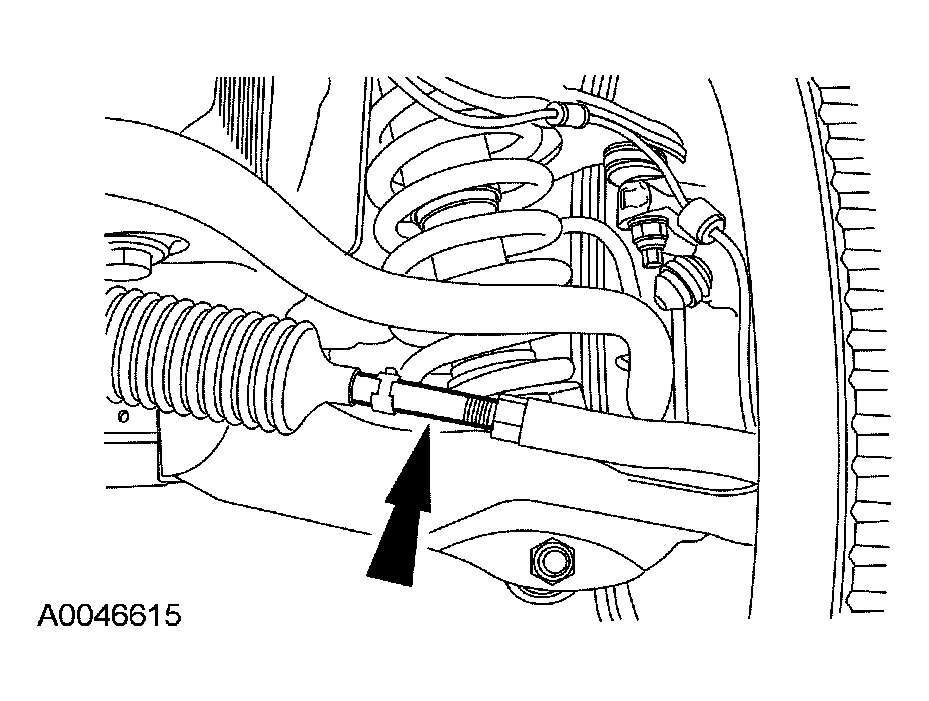 A0046615