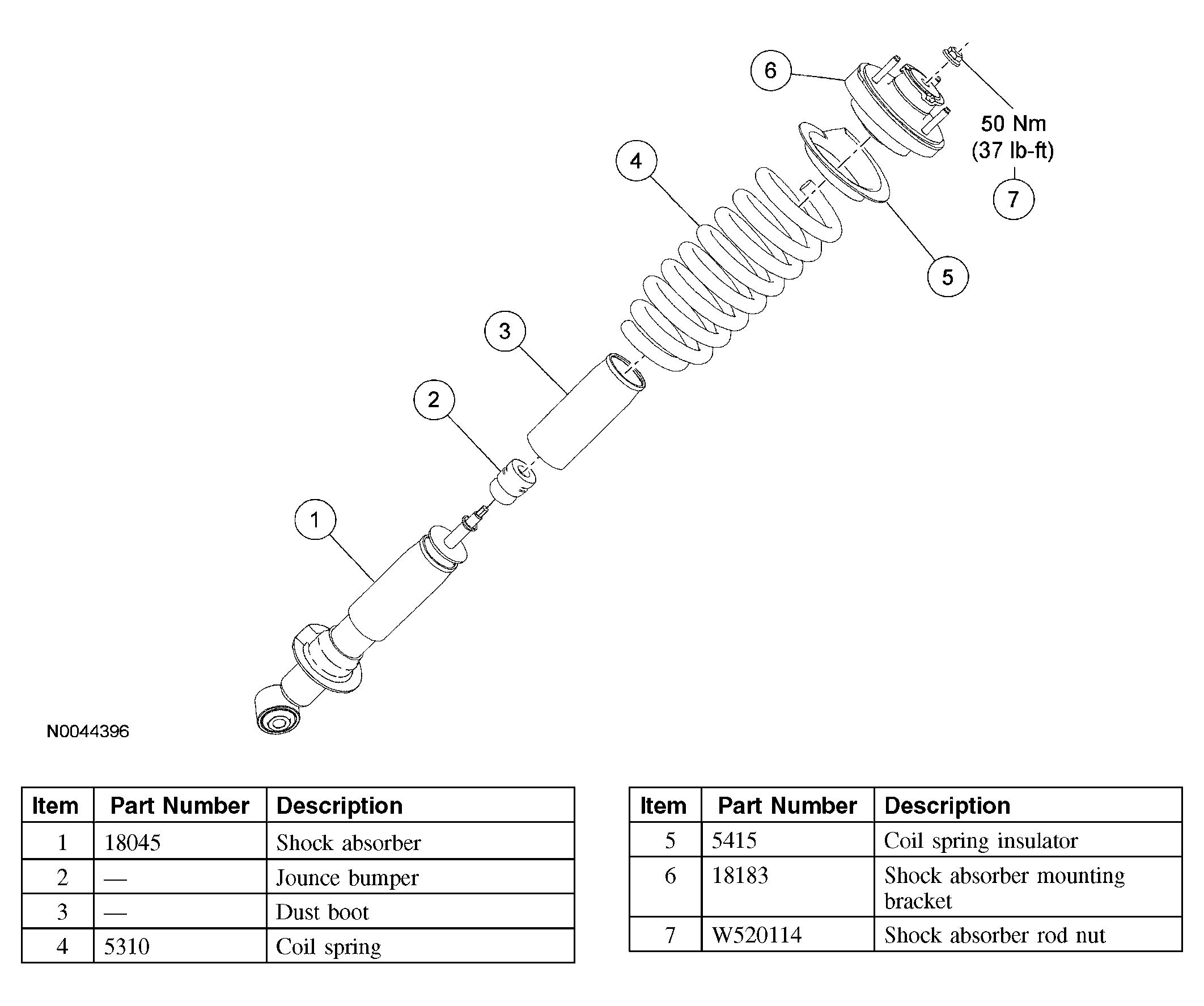 6

50 Nm
(37 lb-ft)

7

4

5

3

2

1

N0044396

| Item | Part Number | Description |
|---|---|---|
| 1 | 18045 | Shock absorber |
| 2 | — | Jounce bumper |
| 3 | — | Dust boot |
| 4 | 5310 | Coil spring |

| Item | Part Number | Description |
|---|---|---|
| 5 | 5415 | Coil spring insulator |
| 6 | 18183 | Shock absorber mounting bracket |
| 7 | W520114 | Shock absorber rod nut |