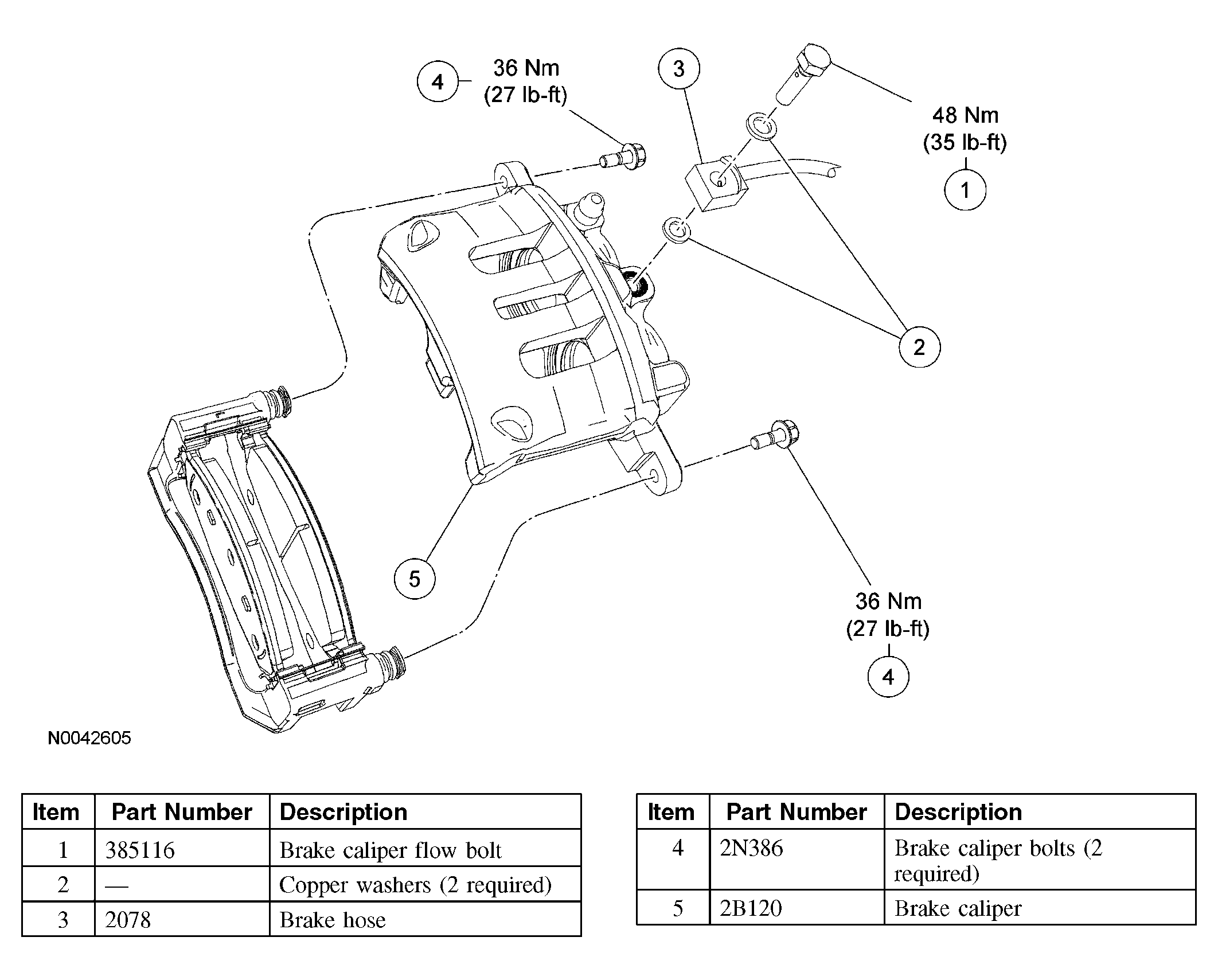 4 36 Nm (27 lb-ft)

3

48 Nm (35 lb-ft)
1

2

5

36 Nm (27 lb-ft)
4

N0042605

| Item | Part Number | Description |
|---|---|---|
| 1 | 385116 | Brake caliper flow bolt |
| 2 | — | Copper washers (2 required) |
| 3 | 2078 | Brake hose |

| Item | Part Number | Description |
|---|---|---|
| 4 | 2N386 | Brake caliper bolts (2 required) |
| 5 | 2B120 | Brake caliper |