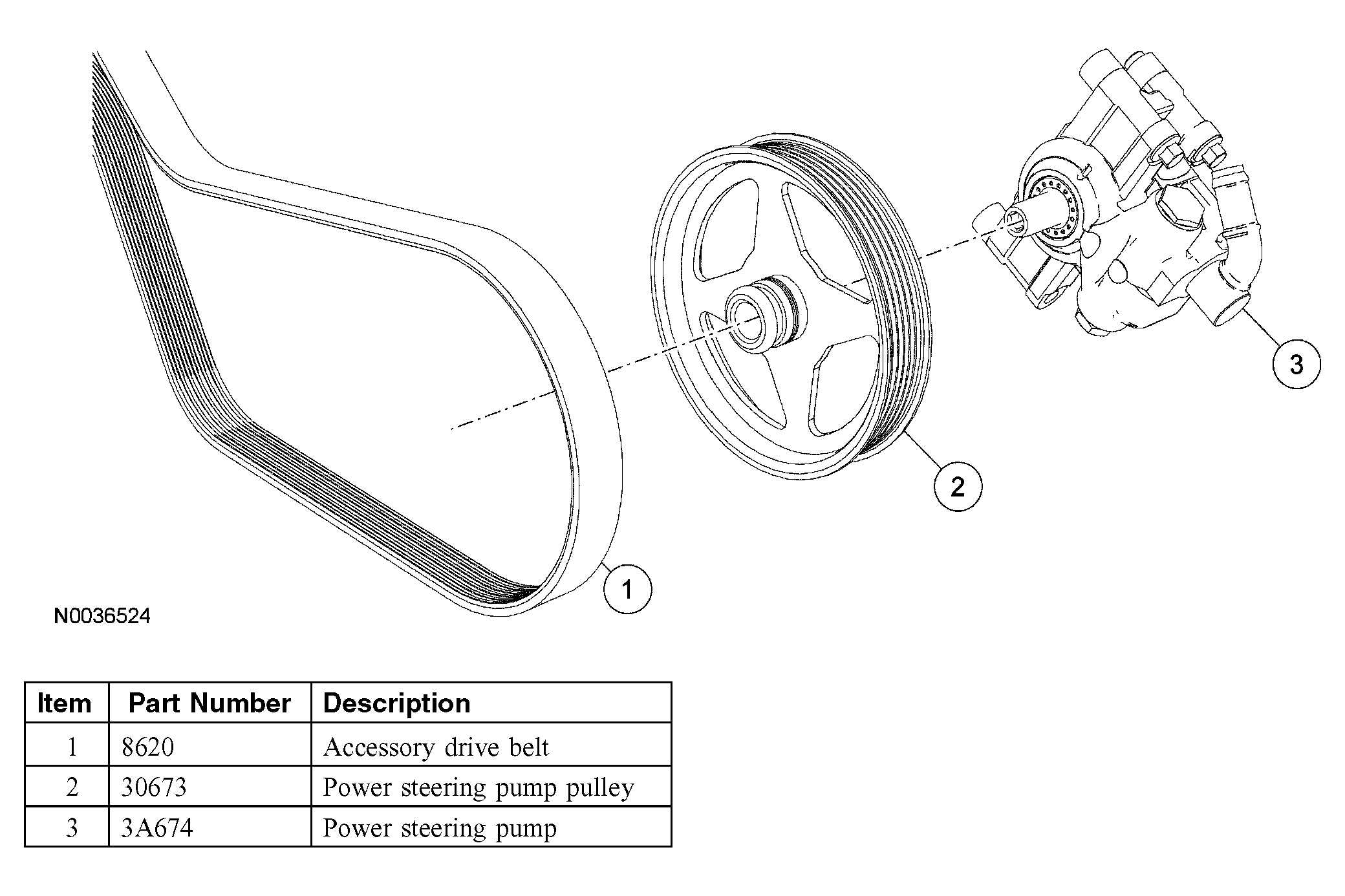 3

2

1

N0036524

| Item | Part Number | Description |
|---|---|---|
| 1 | 8620 | Accessory drive belt |
| 2 | 30673 | Power steering pump pulley |
| 3 | 3A674 | Power steering pump |