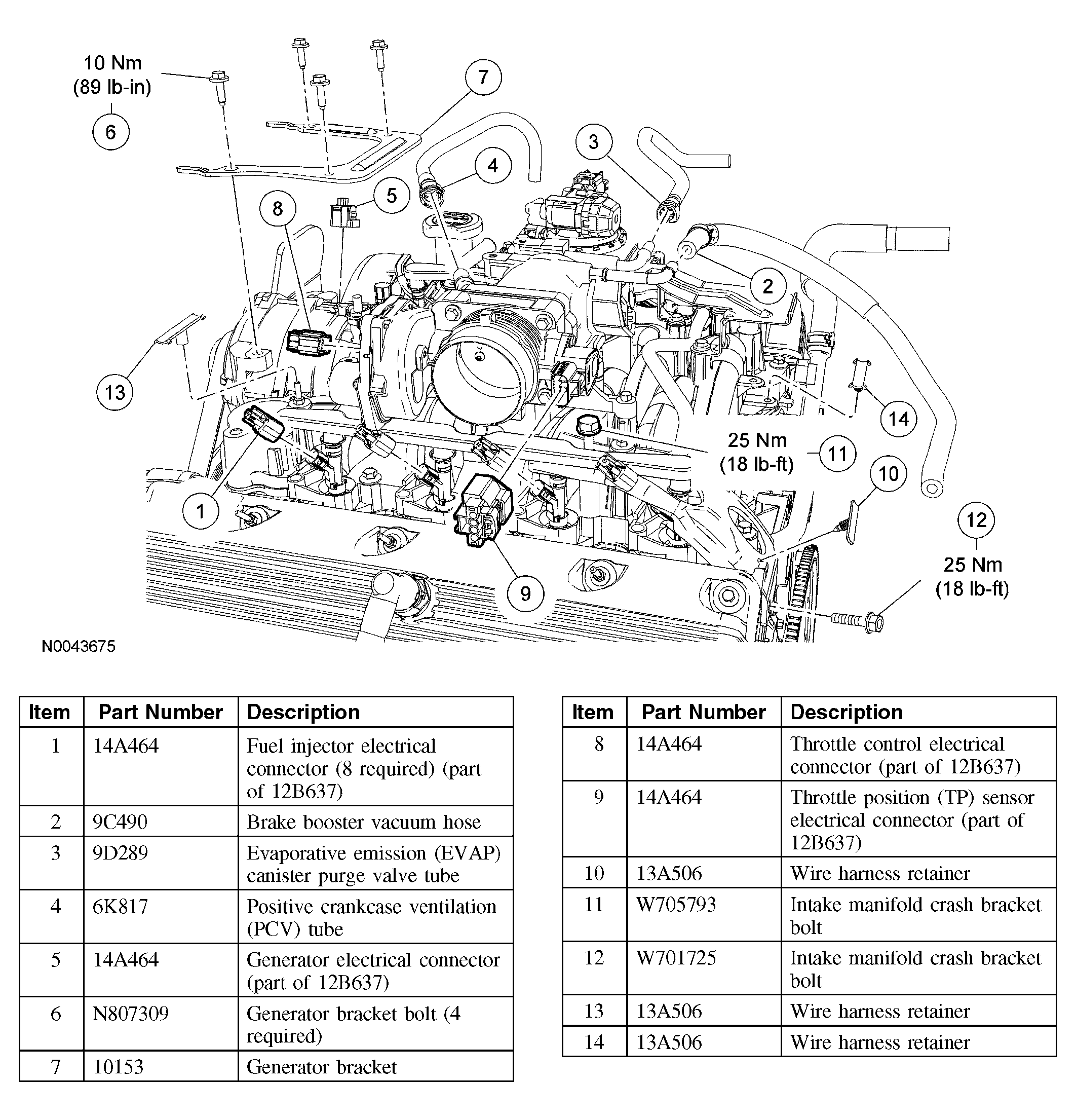 10 Nm
(89 lb-in)

6

7

3

4

5

8

2

13

14

25 Nm
(18 lb-ft)

11

10

1

12

25 Nm
(18 lb-ft)

9

N0043675

| Item | Part Number | Description |
|---|---|---|
| 1 | 14A464 | Fuel injector electrical connector (8 required) (part of 12B637) |
| 2 | 9C490 | Brake booster vacuum hose |
| 3 | 9D289 | Evaporative emission (EVAP) canister purge valve tube |
| 4 | 6K817 | Positive crankcase ventilation (PCV) tube |
| 5 | 14A464 | Generator electrical connector (part of 12B637) |
| 6 | N807309 | Generator bracket bolt (4 required) |
| 7 | 10153 | Generator bracket |

| Item | Part Number | Description |
|---|---|---|
| 8 | 14A464 | Throttle control electrical connector (part of 12B637) |
| 9 | 14A464 | Throttle position (TP) sensor electrical connector (part of 12B637) |
| 10 | 13A506 | Wire harness retainer |
| 11 | W705793 | Intake manifold crash bracket bolt |
| 12 | W701725 | Intake manifold crash bracket bolt |
| 13 | 13A506 | Wire harness retainer |
| 14 | 13A506 | Wire harness retainer |